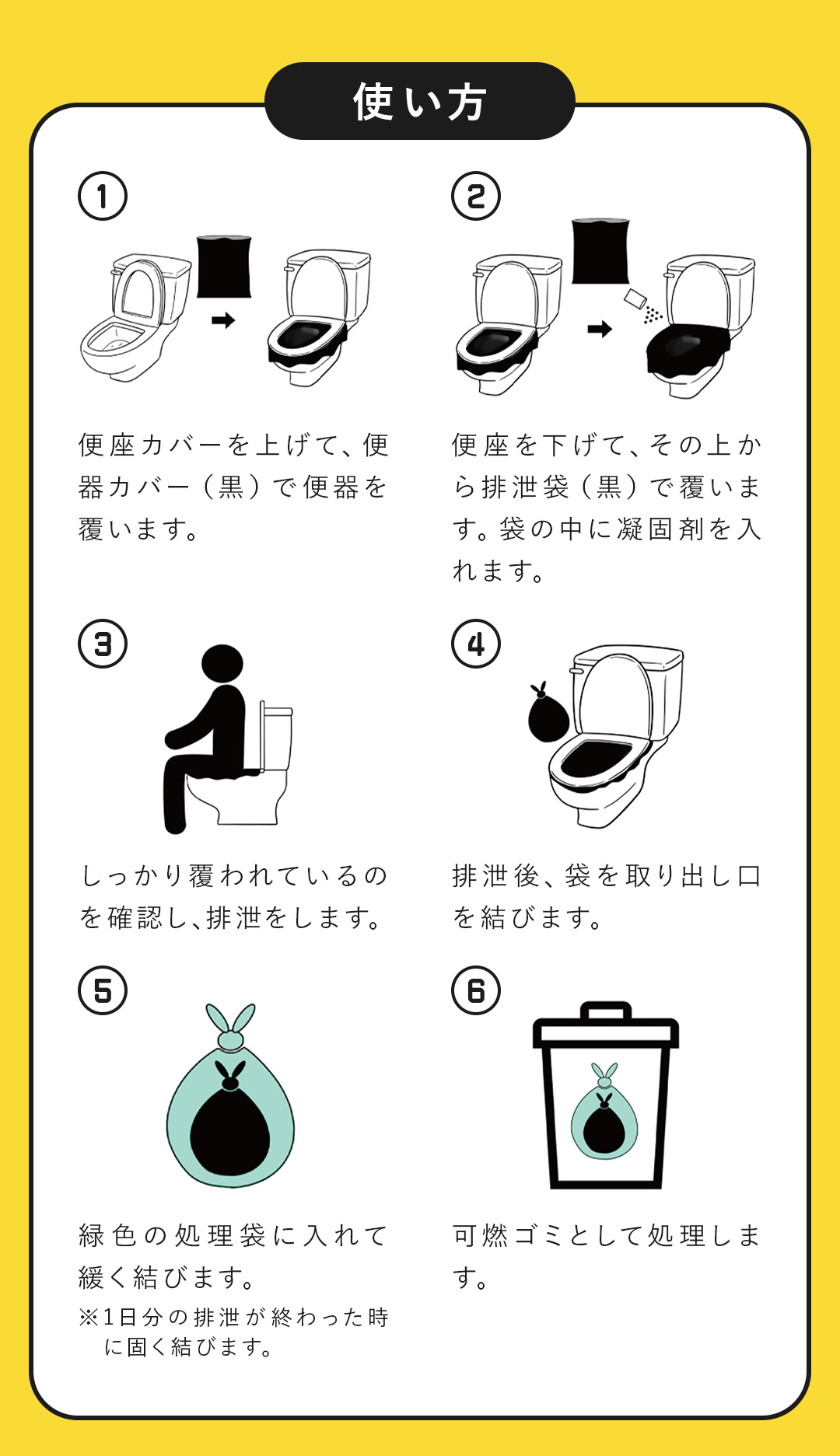 使い方

①

便座カバーを上げて、便器カバー（黒）で便器を覆います。

②

便座を下げて、その上から排泄袋（黒）で覆います。袋の中に凝固剤を入れます。

③

しっかり覆われているのを確認し、排泄をします。

④

排泄後、袋を取り出し口を結びます。

⑤

緑色の処理袋に入れて緩く結びます。
※1日分の排泄が終わった時に固く結びます。

⑥

可燃ゴミとして処理します。