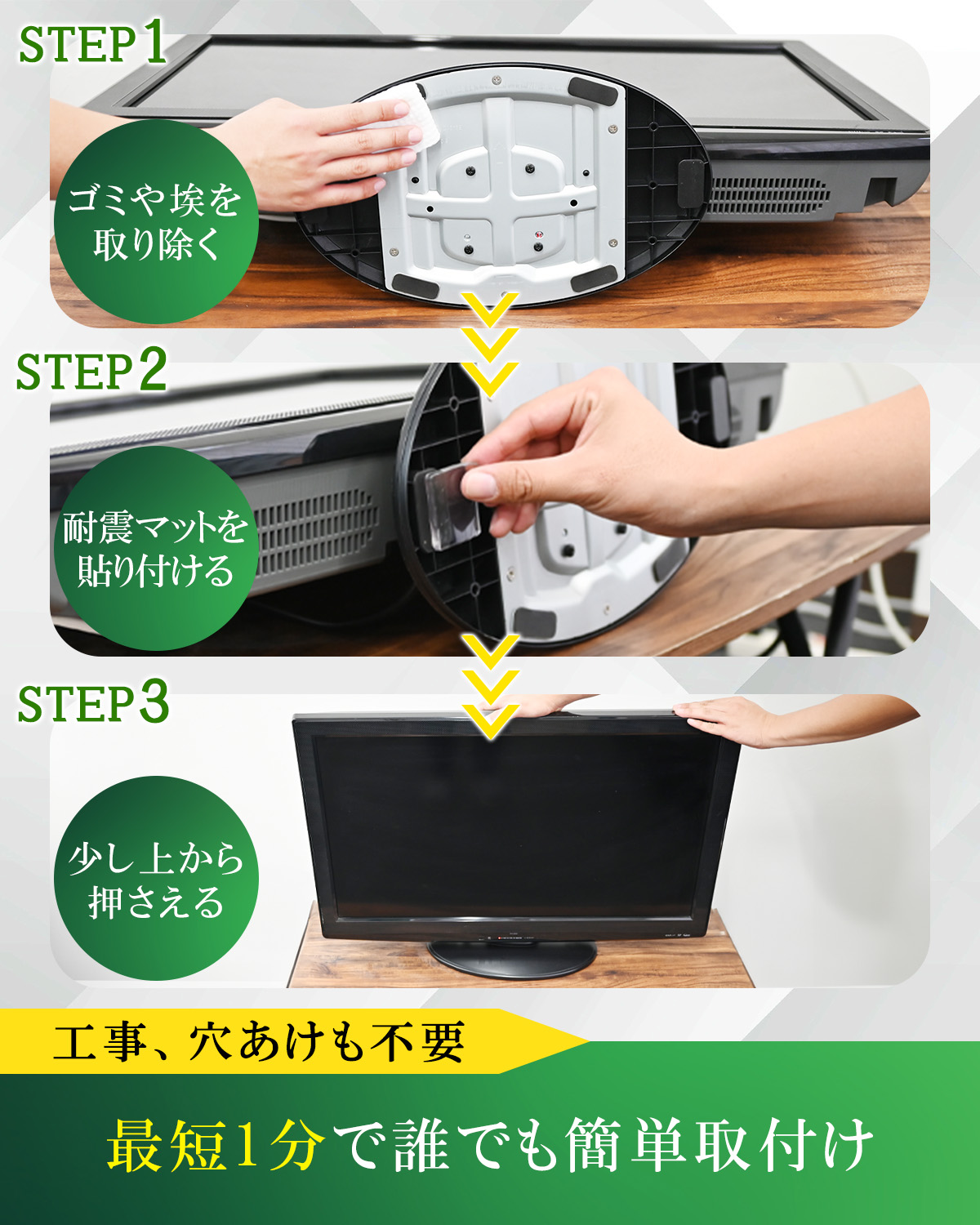 STEP1

ゴミや埃を取り除く

STEP2

耐震マットを貼り付ける

STEP3

少し上から押さえる

工事、穴あけも不要

最短1分で誰でも簡単取付け