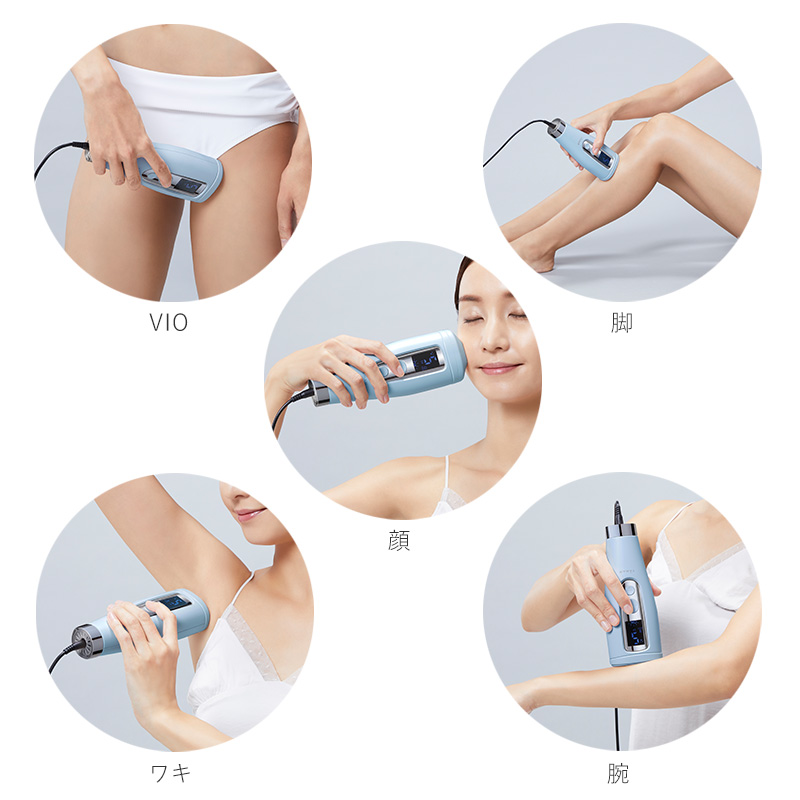 VIO

脚

顔

ワキ

腕