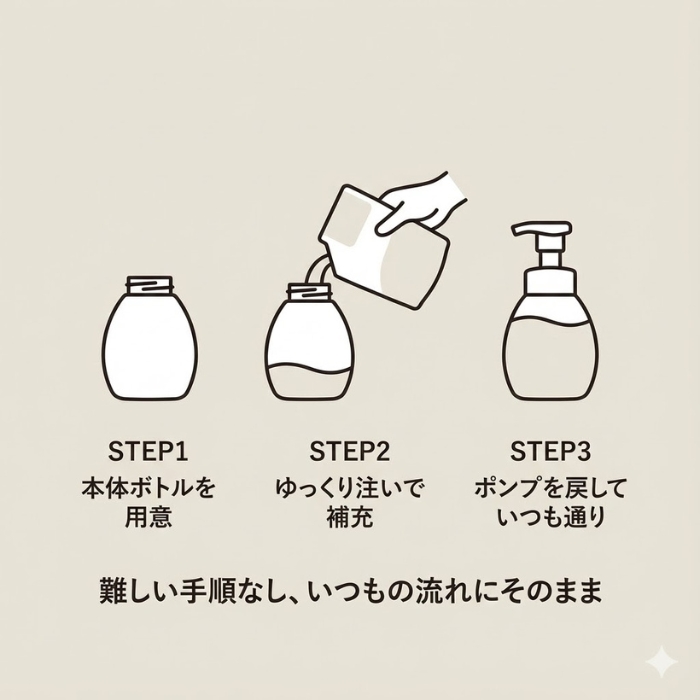 STEP1
本体ボトルを用意

STEP2
ゆっくり注いで補充

STEP3
ポンプを戻していつも通り

難しい手順なし、いつもの流れにそのまま