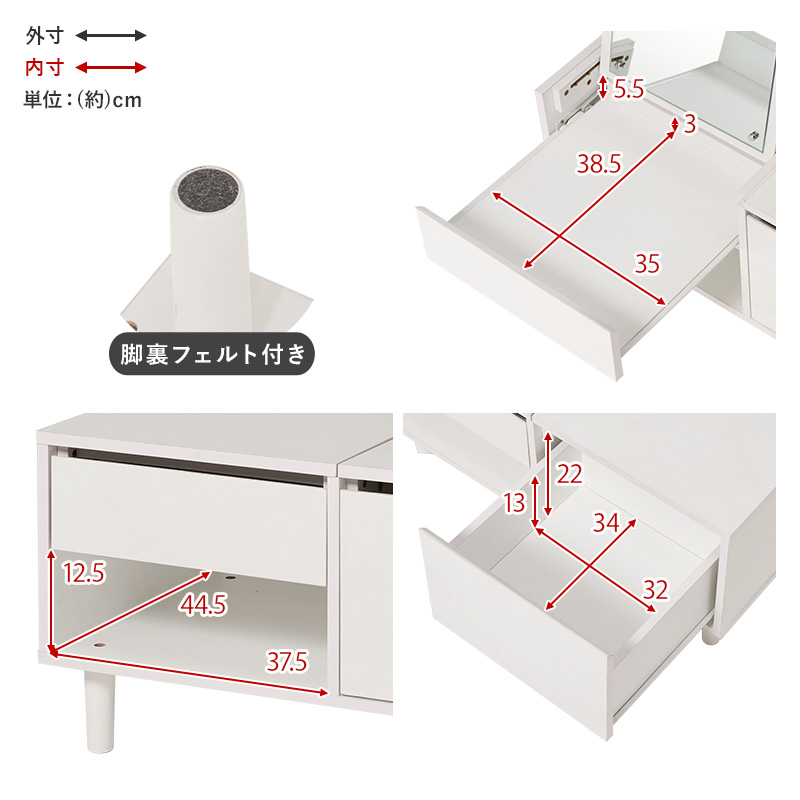 外寸
内寸
単位：(約)cm

脚裏フェルト付き

5.5
3
38.5
35

12.5
44.5
37.5

22
13
34
32