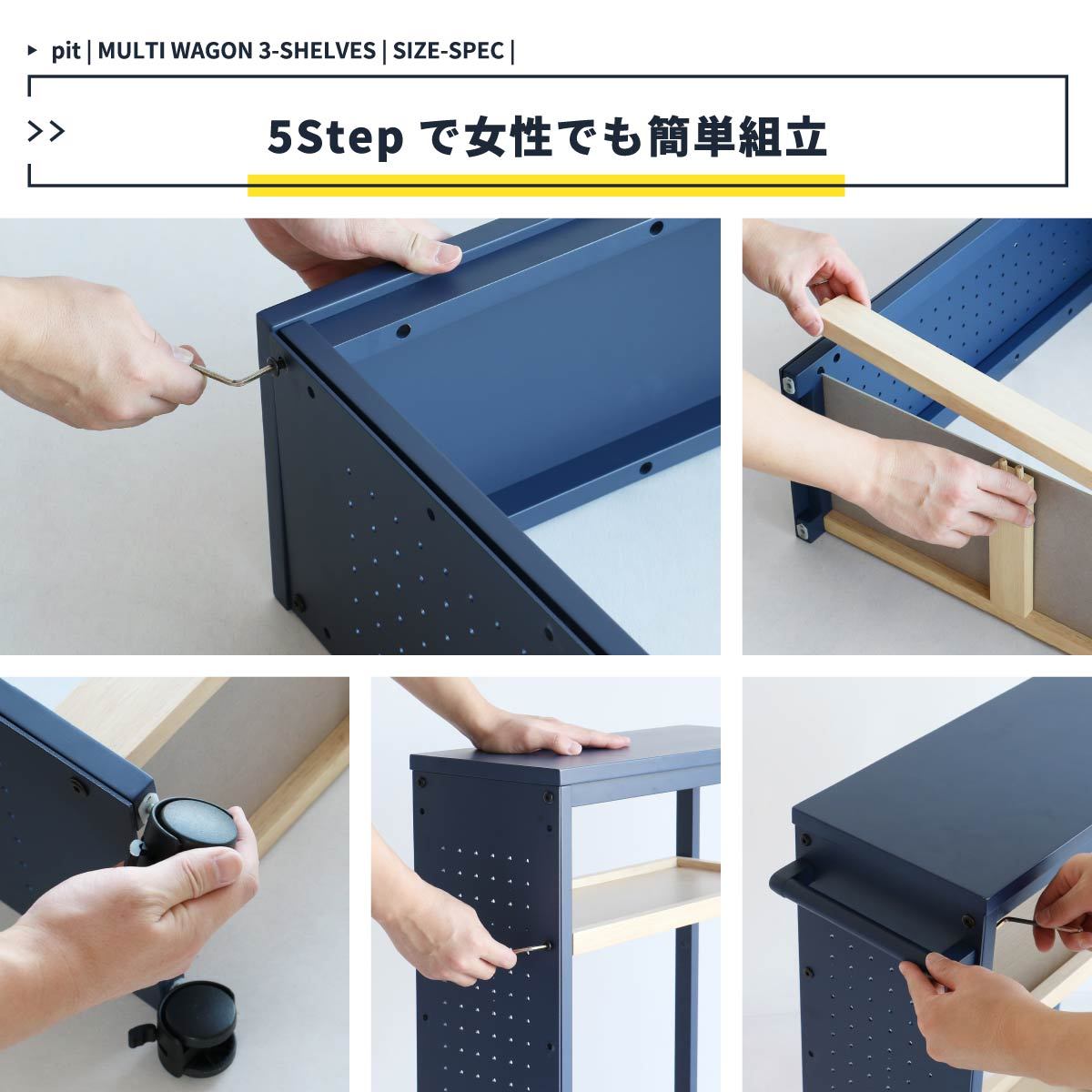 pit | MULTI WAGON 3-SHELVES | SIZE-SPEC |

>>

5Step で女性でも簡単組立