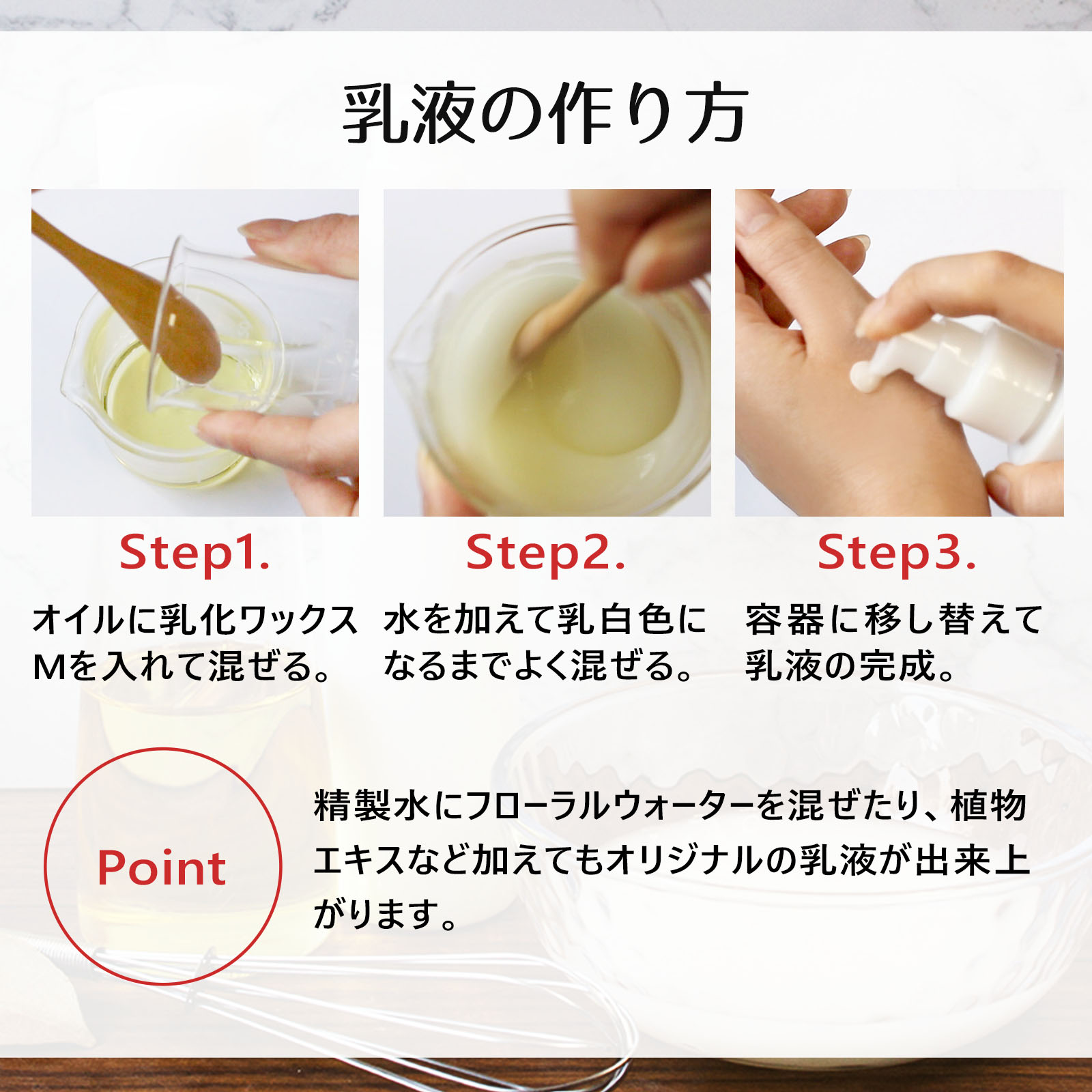 乳液の作り方

Step1.

オイルに乳化ワックスMを入れて混ぜる。

Step2.

水を加えて乳白色になるまでよく混ぜる。

Step3.

容器に移し替えて乳液の完成。

Point

精製水にフローラルウォーターを混ぜたり、植物エキスなど加えてもオリジナルの乳液が出来上がります。