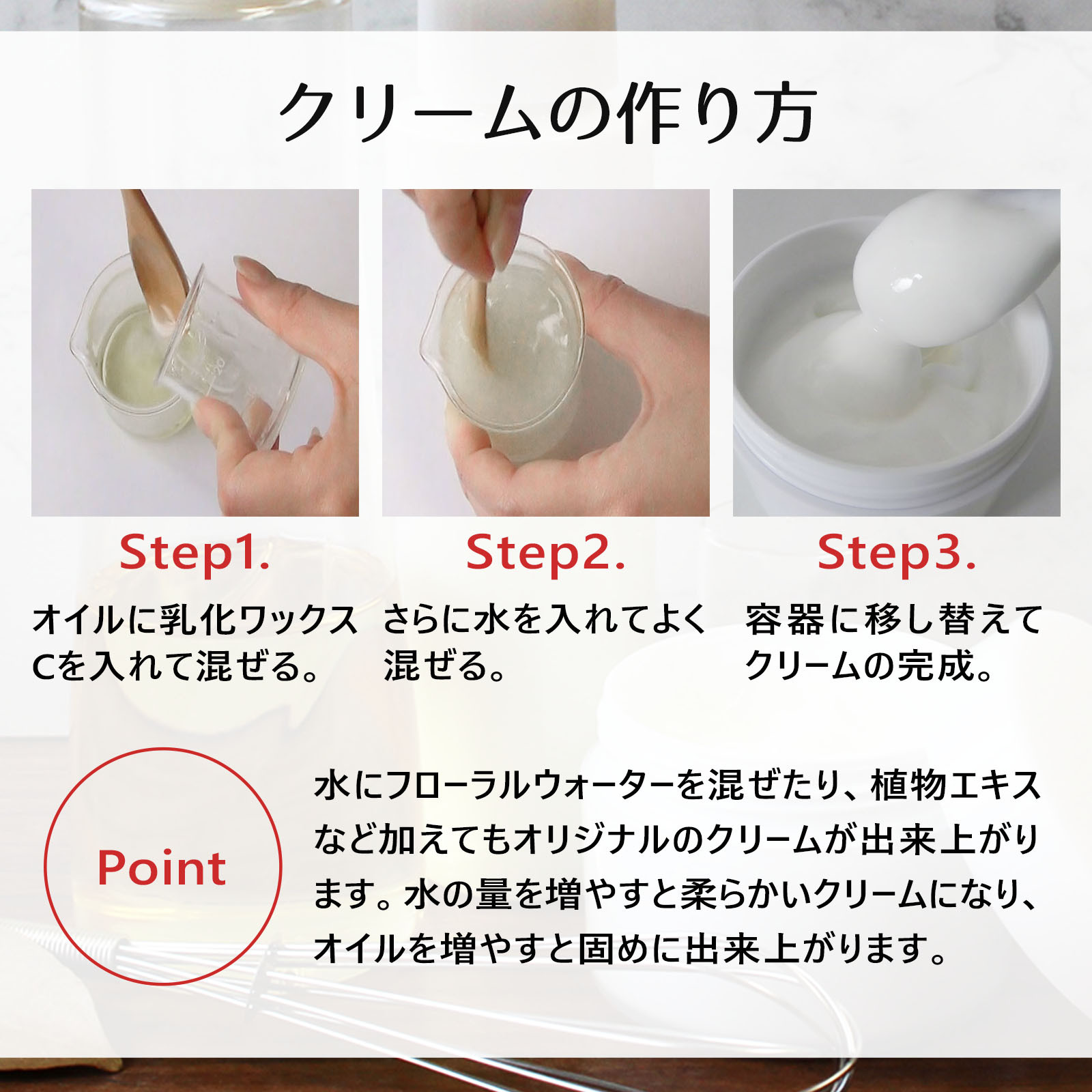 クリームの作り方

Step1.

オイルに乳化ワックスCを入れて混ぜる。

Step2.

さらに水を入れてよく混ぜる。

Step3.

容器に移し替えてクリームの完成。

Point

水にフローラルウォーターを混ぜたり、植物エキスなど加えてもオリジナルのクリームが出来上がります。水の量を増やすと柔らかいクリームになり、オイルを増やすと固めに出来上がります。