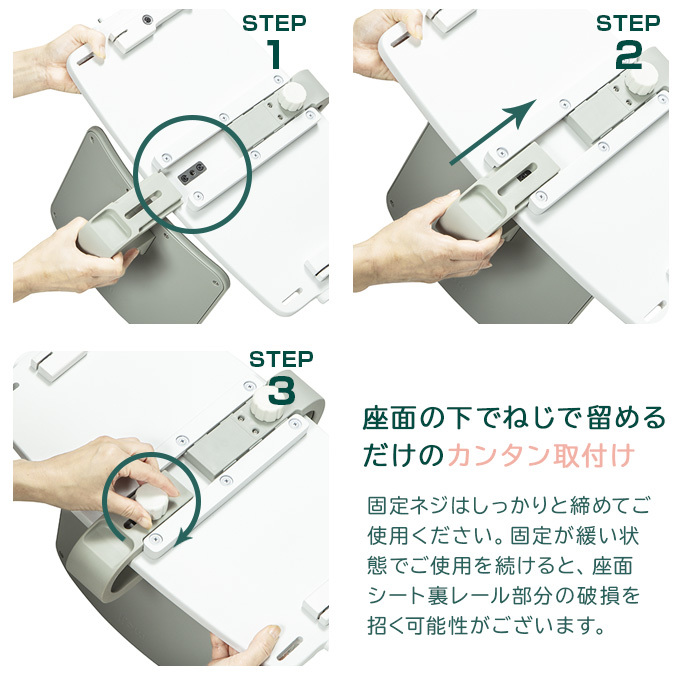 STEP
1

STEP
2

STEP
3

座面の下でねじで留めるだけのカンタン取付け

固定ネジはしっかりと締めてご使用ください。固定が緩い状態でご使用を続けると、座面シート裏レール部分の破損を招く可能性がございます。