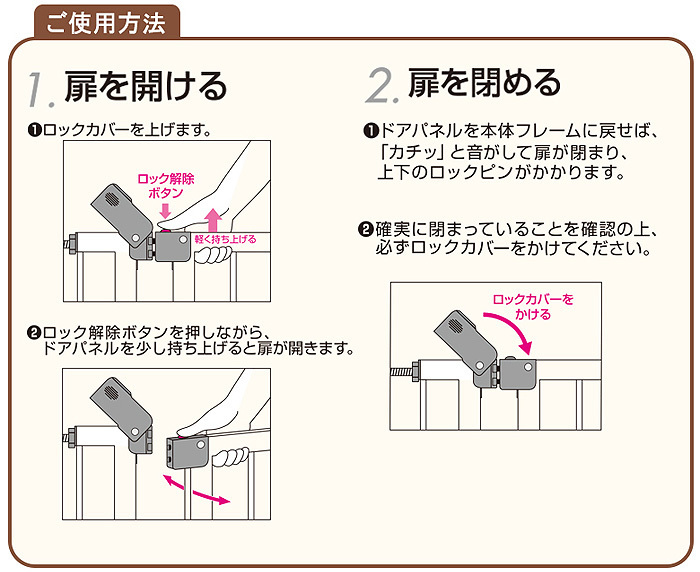 ご使用方法

1. 扉を開ける

❶ロックカバーを上げます。

ロック解除ボタン

軽く持ち上げる

❷ロック解除ボタンを押しながら、ドアパネルを少し持ち上げると扉が開きます。

2. 扉を閉める

❶ドアパネルを本体フレームに戻せば、「カチッ」と音がして扉が閉まり、上下のロックピンがかかります。

❷確実に閉まっていることを確認の上、必ずロックカバーをかけてください。

ロックカバーをかける