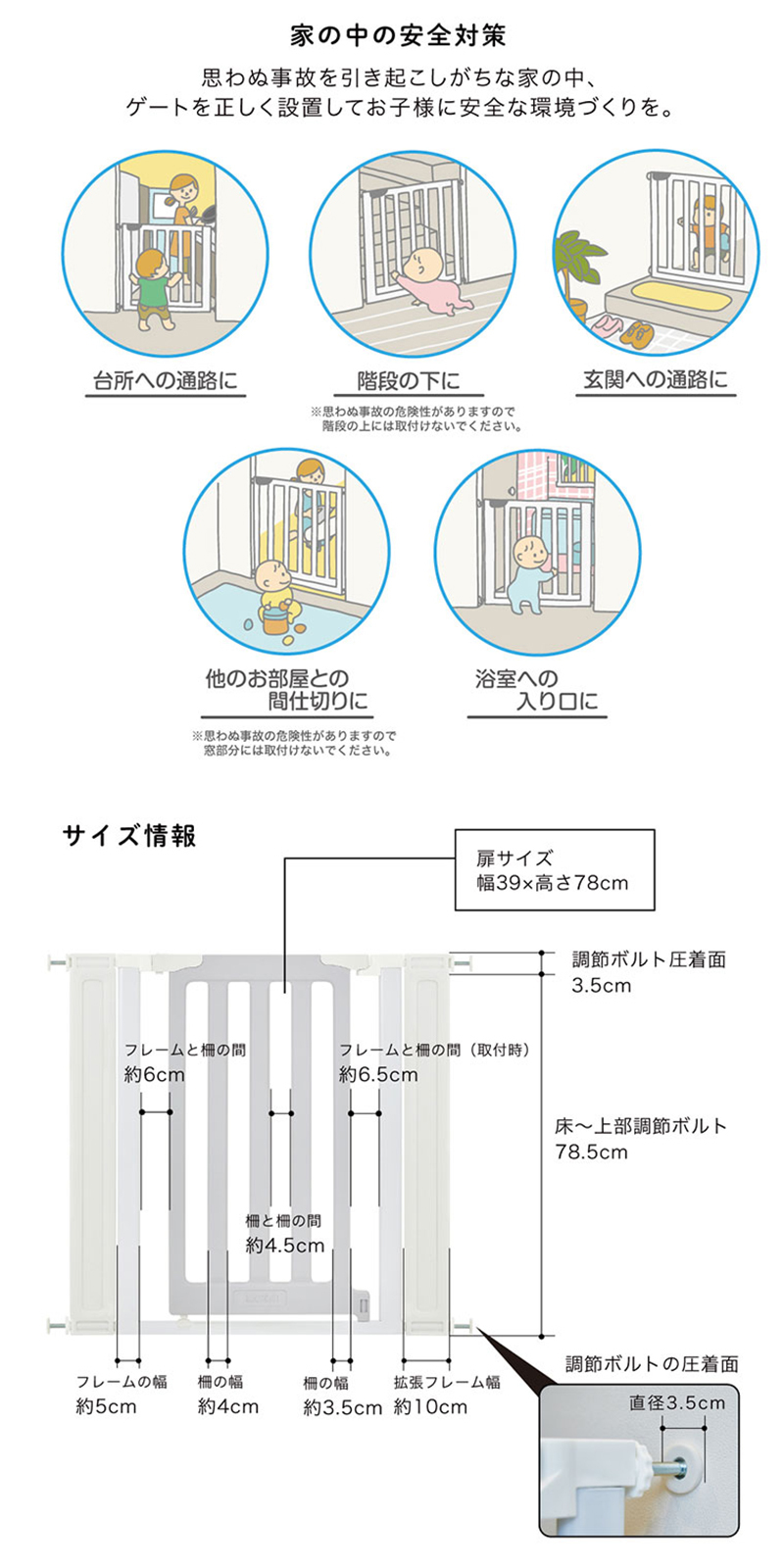 家の中の安全対策

思わぬ事故を引き起こしがちな家の中、
ゲートを正しく設置してお子様に安全な環境づくりを。

台所への通路に

階段の下に
※思わぬ事故の危険性がありますので
階段の上には取付けないでください。

玄関への通路に

他のお部屋との
間仕切りに
※思わぬ事故の危険性がありますので
窓部分には取付けないでください。

浴室への
入り口に

サイズ情報

扉サイズ
幅39×高さ78cm

調節ボルト圧着面
3.5cm

フレームと柵の間
約6cm

フレームと柵の間（取付時）
約6.5cm

床〜上部調節ボルト
78.5cm

柵と柵の間
約4.5cm

フレームの幅
約5cm

柵の幅
約4cm

柵の幅
約3.5cm

拡張フレーム幅
約10cm

調節ボルトの圧着面
直径3.5cm