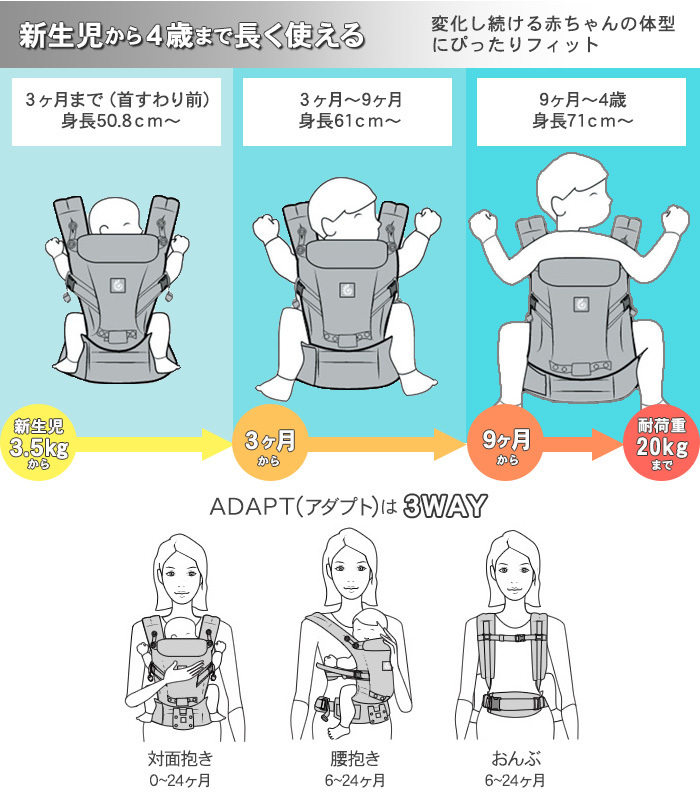 新生児から4歳まで長く使える

変化し続ける赤ちゃんの体型にぴったりフィット

3ヶ月まで（首すわり前）
身長50.8ｃｍ～

3ヶ月～9ヶ月
身長61ｃｍ～

9ヶ月～4歳
身長71ｃｍ～

新生児
3.5kg
から

3ヶ月
から

9ヶ月
から

耐荷重
20kg
まで

ADAPT（アダプト）は 3WAY

対面抱き
0~24ヶ月

腰抱き
6~24ヶ月

おんぶ
6~24ヶ月