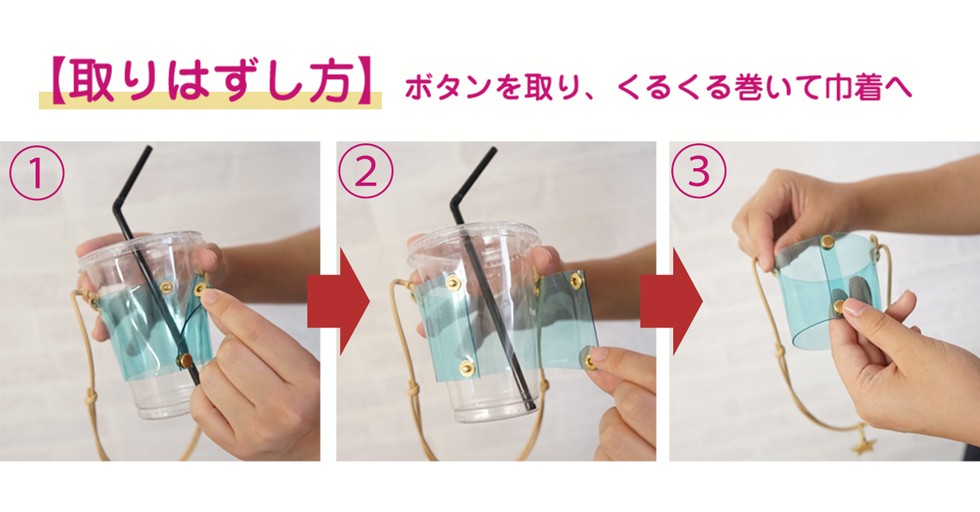 【取りはずし方】 ボタンを取り、くるくる巻いて巾着へ

①

②

③