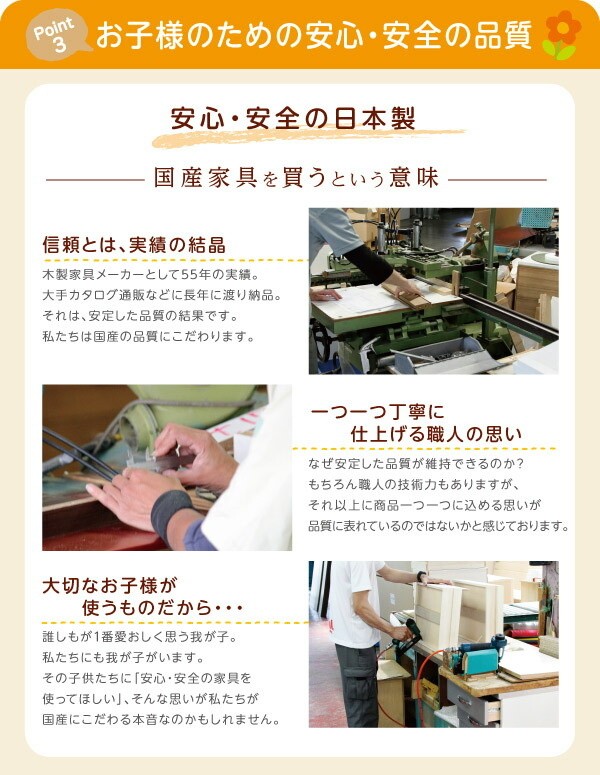 Point 3 お子様のための安心・安全の品質

安心・安全の日本製

国産家具を買うという意味

信頼とは、実績の結晶

木製家具メーカーとして55年の実績。
大手カタログ通販などに長年に渡り納品。
それは、安定した品質の結果です。
私たちは国産の品質にこだわります。

一つ一つ丁寧に
仕上げる職人の思い

なぜ安定した品質が維持できるのか？
もちろん職人の技術力もありますが、
それ以上に商品一つ一つに込める思いが
品質に表れているのではないかと感じております。

大切なお子様が
使うものだから・・・

誰しもが1番愛おしく思う我が子。
私たちにも我が子がいます。
その子供たちに「安心・安全の家具を
使ってほしい」、そんな思いが私たちが
国産にこだわる本音なのかもしれません。