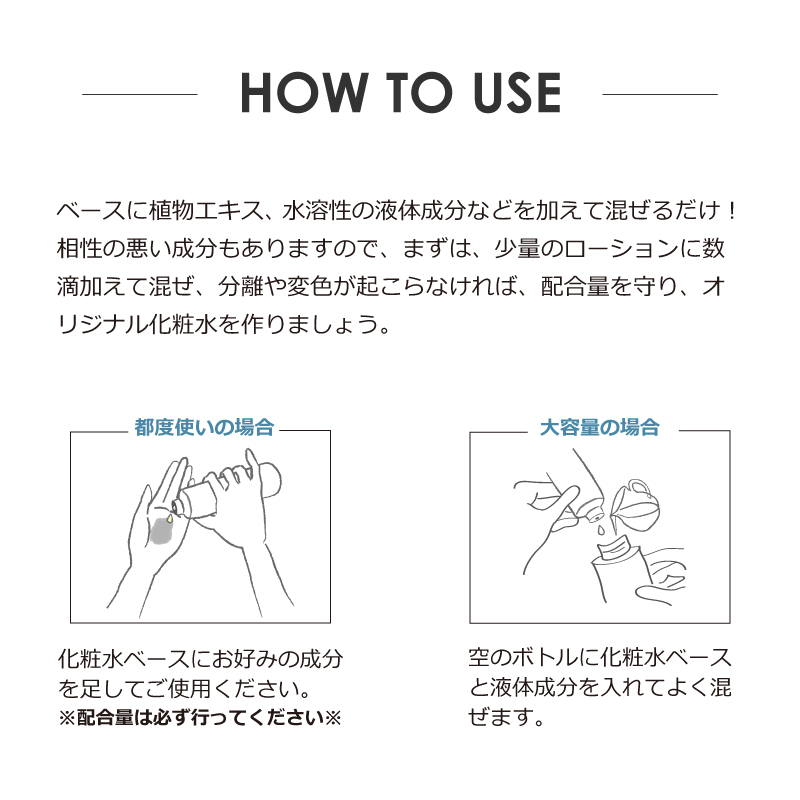 HOW TO USE

ベースに植物エキス、水溶性の液体成分などを加えて混ぜるだけ！相性の悪い成分もありますので、まずは、少量のローションに数滴加えて混ぜ、分離や変色が起こらなければ、配合量を守り、オリジナル化粧水を作りましょう。

都度使いの場合

化粧水ベースにお好みの成分を足してご使用ください。
※配合量は必ず行ってください※

大容量の場合

空のボトルに化粧水ベースと液体成分を入れてよく混ぜます。