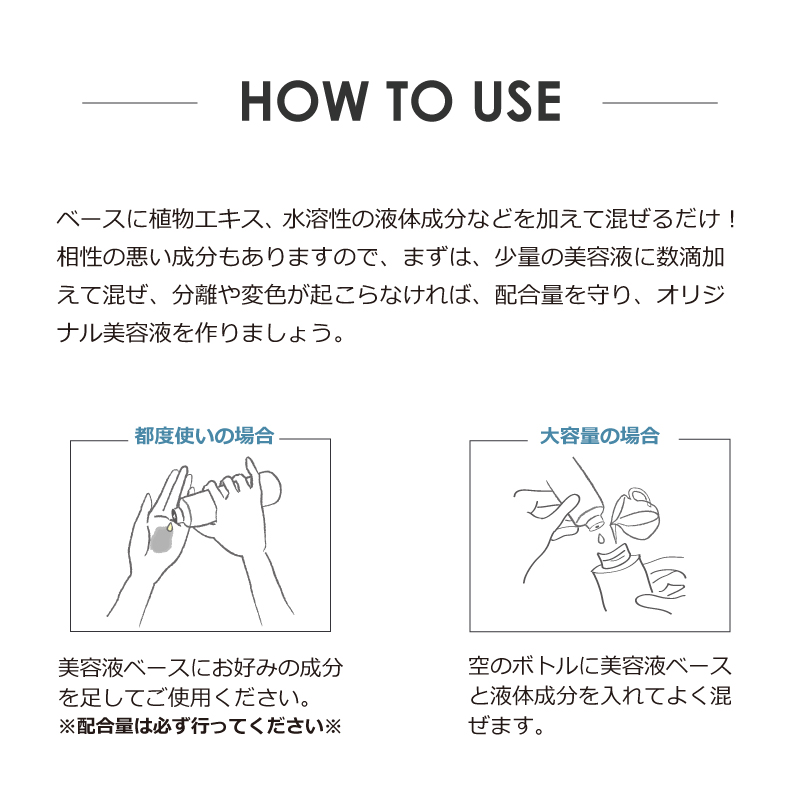 HOW TO USE

ベースに植物エキス、水溶性の液体成分などを加えて混ぜるだけ！相性の悪い成分もありますので、まずは、少量の美容液に数滴加えて混ぜ、分離や変色が起こらなければ、配合量を守り、オリジナル美容液を作りましょう。

都度使いの場合

美容液ベースにお好みの成分を足してご使用ください。
※配合量は必ず行ってください※

大容量の場合

空のボトルに美容液ベースと液体成分を入れてよく混ぜます。