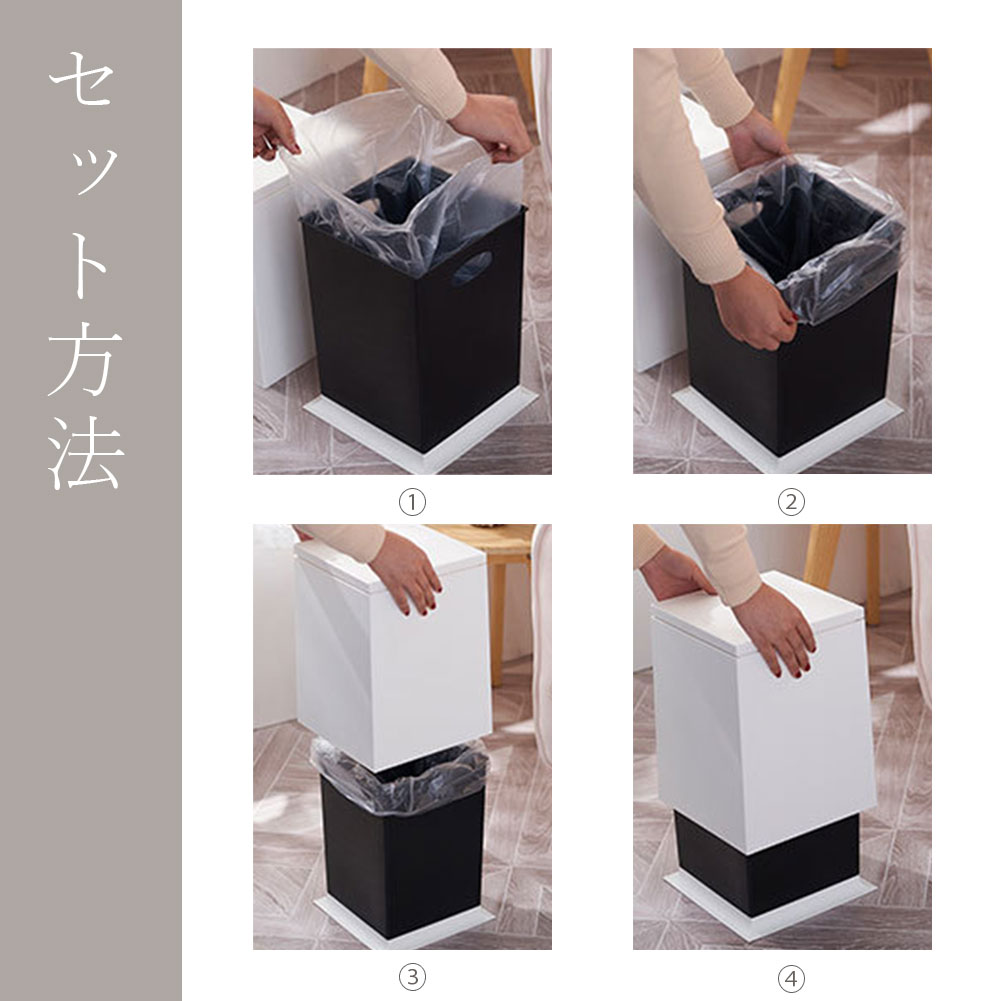 セット方法

①

②

③

④