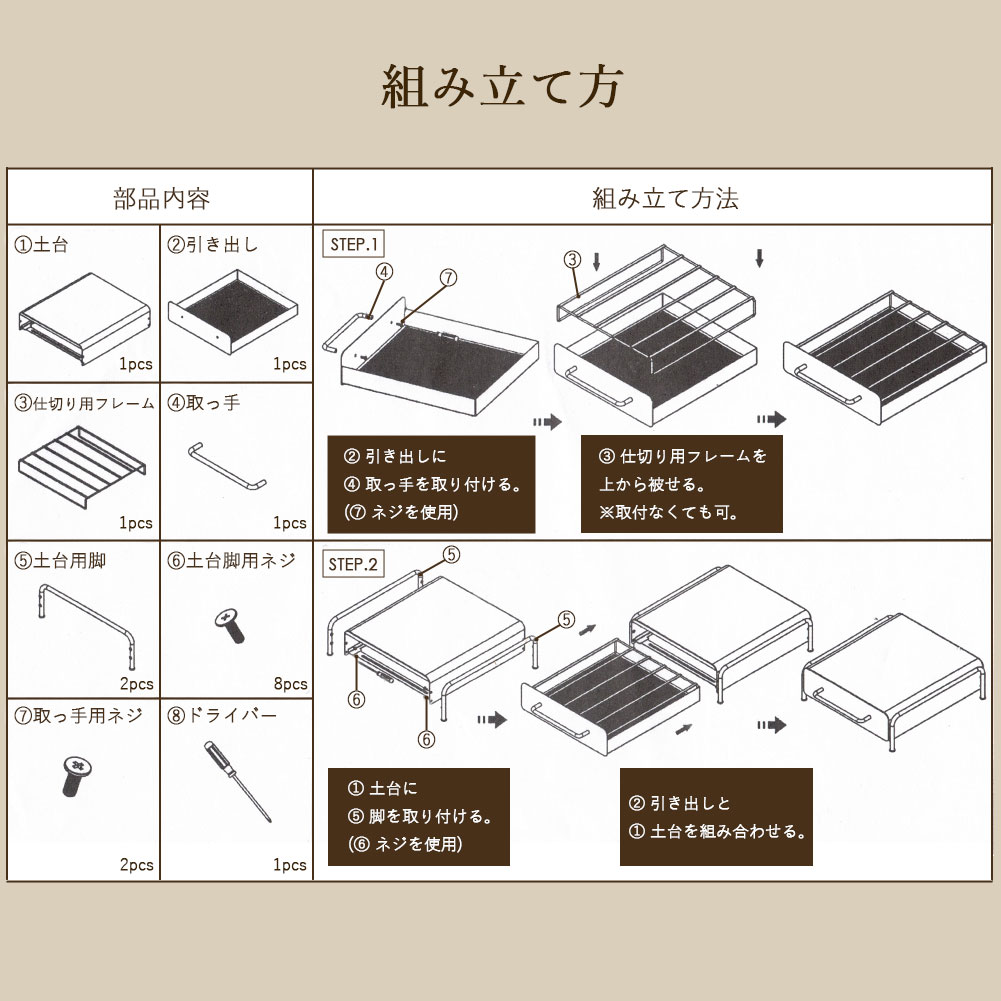 組み立て方

部品内容

①土台
1pcs

②引き出し
1pcs

③仕切り用フレーム
1pcs

④取っ手
1pcs

⑤土台用脚
2pcs

⑥土台脚用ネジ
8pcs

⑦取っ手用ネジ
2pcs

⑧ドライバー
1pcs

組み立て方法

STEP.1

④ ⑦ ③

② 引き出しに
④ 取っ手を取り付ける。
(⑦ ネジを使用)

③ 仕切り用フレームを
上から被せる。
※取付なくても可。

STEP.2

⑤ ⑤ ⑥ ⑥

① 土台に
⑤ 脚を取り付ける。
(⑥ ネジを使用)

② 引き出しと
① 土台を組み合わせる。