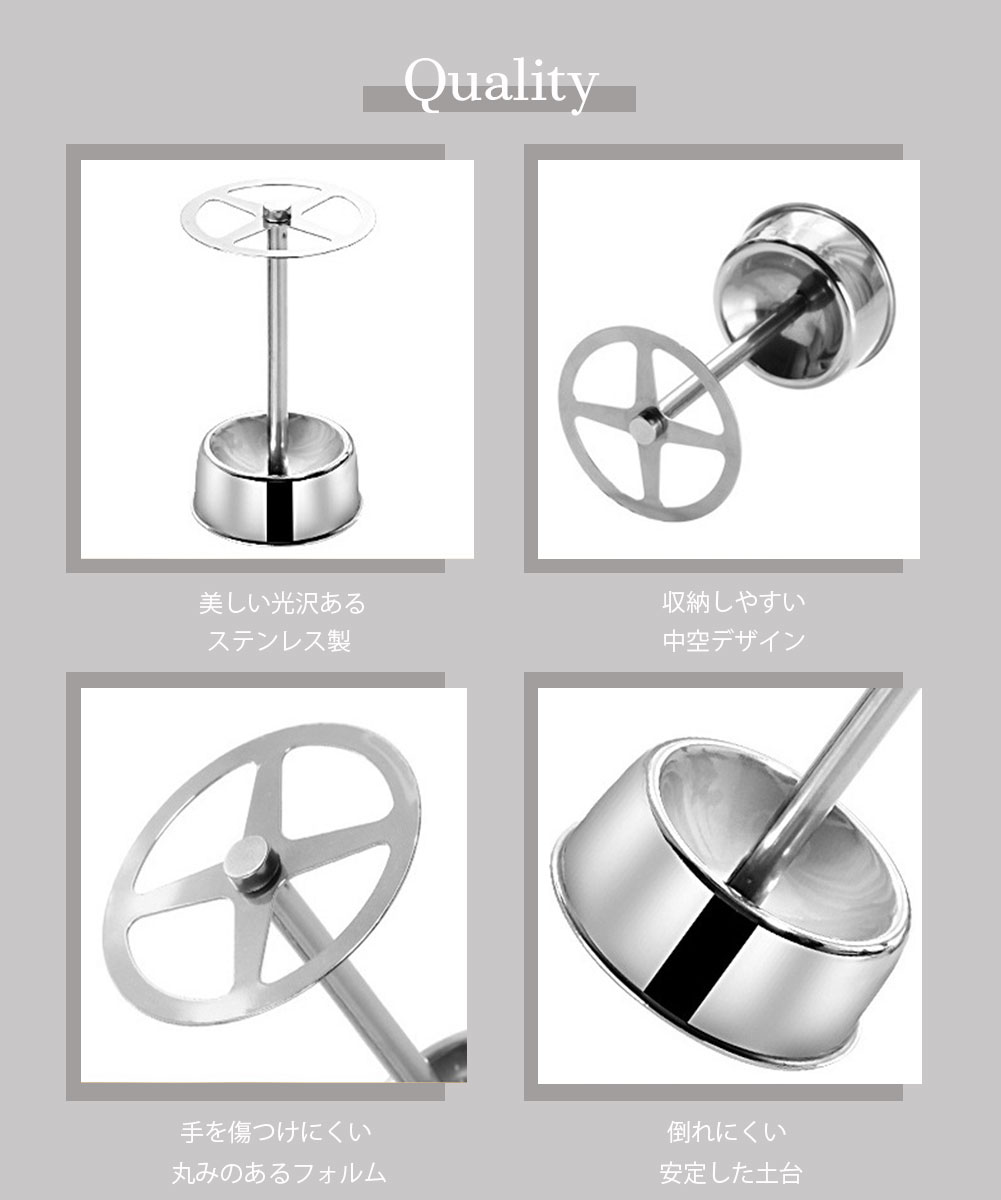 Quality

美しい光沢ある
ステンレス製

収納しやすい
中空デザイン

手を傷つけにくい
丸みのあるフォルム

倒れにくい
安定した土台