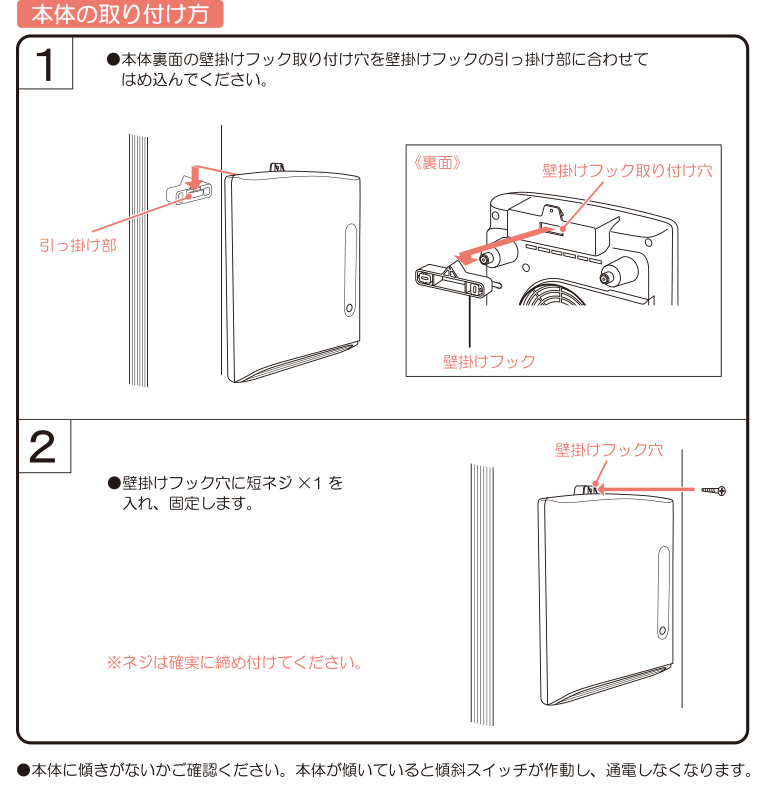 本体の取り付け方

1

●本体裏面の壁掛けフック取り付け穴を壁掛けフックの引っ掛け部に合わせてはめ込んでください。

引っ掛け部

《裏面》

壁掛けフック取り付け穴

壁掛けフック

2

●壁掛けフック穴に短ネジ ×1 を入れ、固定します。

※ネジは確実に締め付けてください。

壁掛けフック穴

●本体に傾きがないかご確認ください。本体が傾いていると傾斜スイッチが作動し、通電しなくなります。