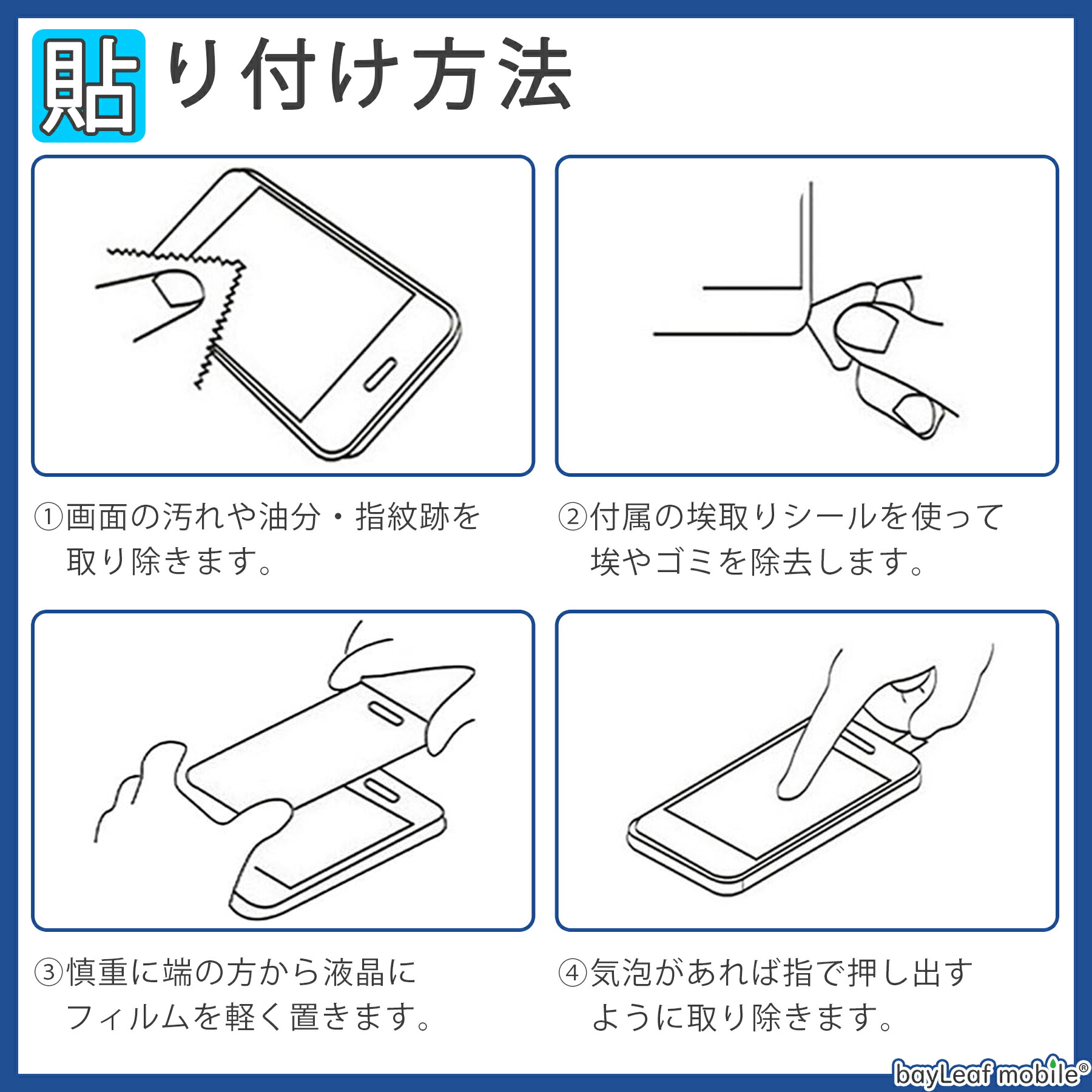 貼り付け方法

①画面の汚れや油分・指紋跡を取り除きます。

②付属の埃取りシールを使って埃やゴミを除去します。

③慎重に端の方から液晶にフィルムを軽く置きます。

④気泡があれば指で押し出すように取り除きます。

bayLeaf mobile®