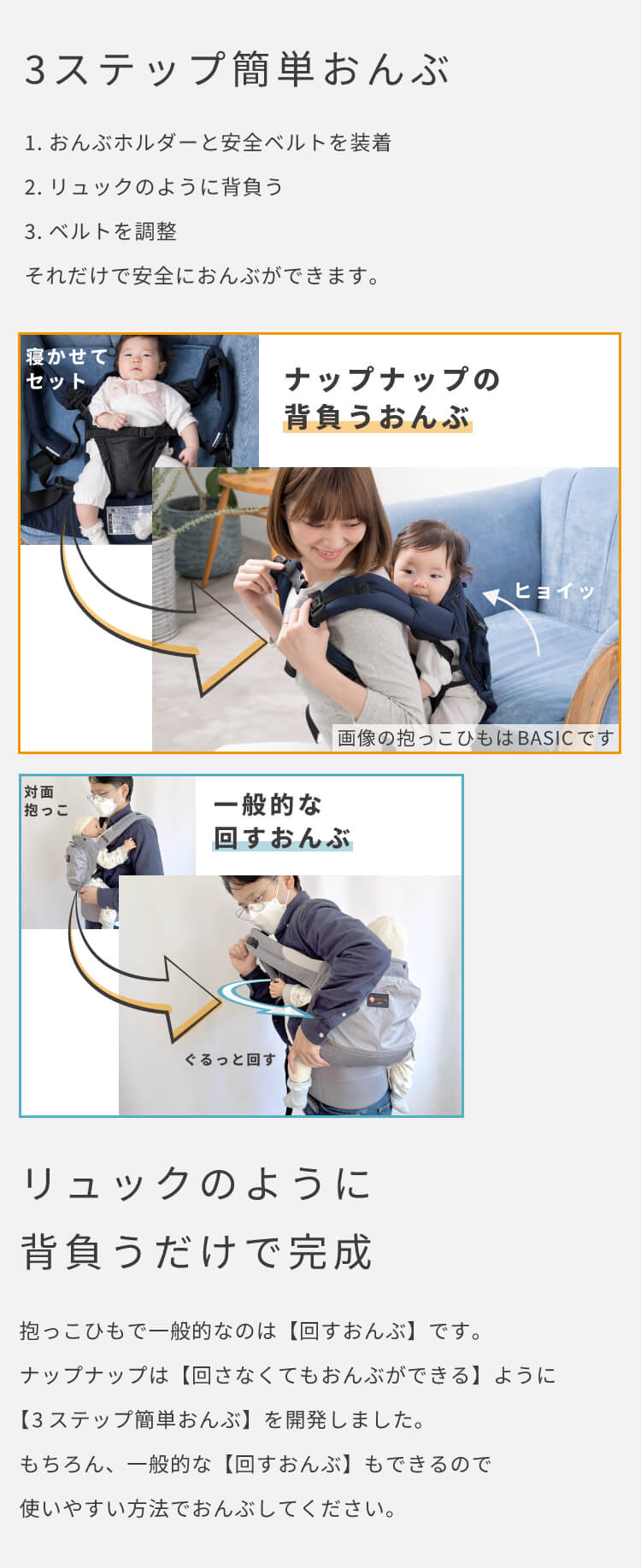 3ステップ簡単おんぶ

1. おんぶホルダーと安全ベルトを装着

2. リュックのように背負う

3. ベルトを調整

それだけで安全におんぶができます。

寝かせて
セット

ナップナップの
背負うおんぶ

ヒョイッ

画像の抱っこひもはBASICです

対面
抱っこ

一般的な
回すおんぶ

ぐるっと回す

リュックのように
背負うだけで完成

抱っこひもで一般的なのは【回すおんぶ】です。
ナップナップは【回さなくてもおんぶができる】ように
【3ステップ簡単おんぶ】を開発しました。
もちろん、一般的な【回すおんぶ】もできるので
使いやすい方法でおんぶしてください。