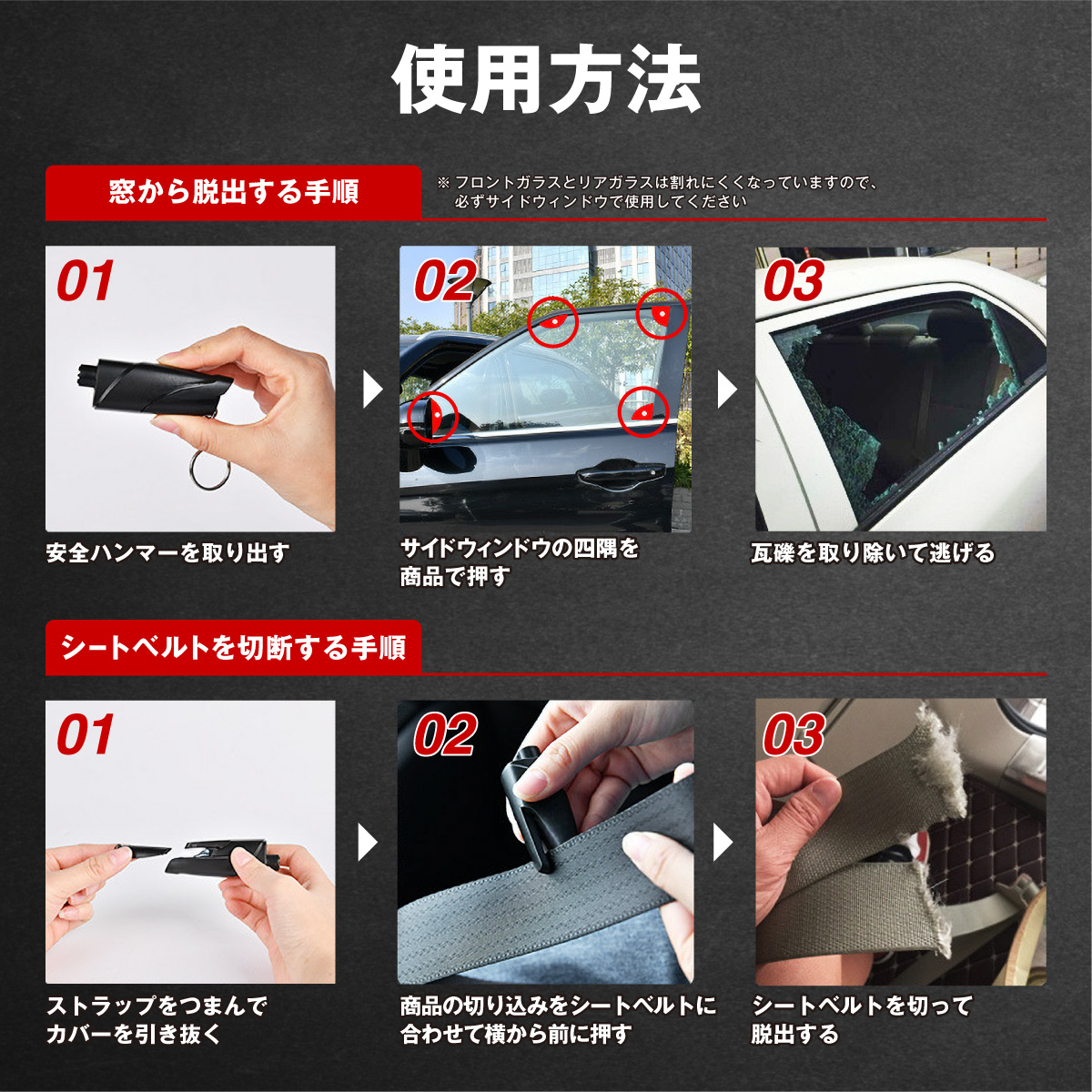 使用方法

窓から脱出する手順

※ フロントガラスとリアガラスは割れにくくなっていますので、必ずサイドウィンドウで使用してください

01
安全ハンマーを取り出す

02
サイドウィンドウの四隅を商品で押す

03
瓦礫を取り除いて逃げる

シートベルトを切断する手順

01
ストラップをつまんでカバーを引き抜く

02
商品の切り込みをシートベルトに合わせて横から前に押す

03
シートベルトを切って脱出する