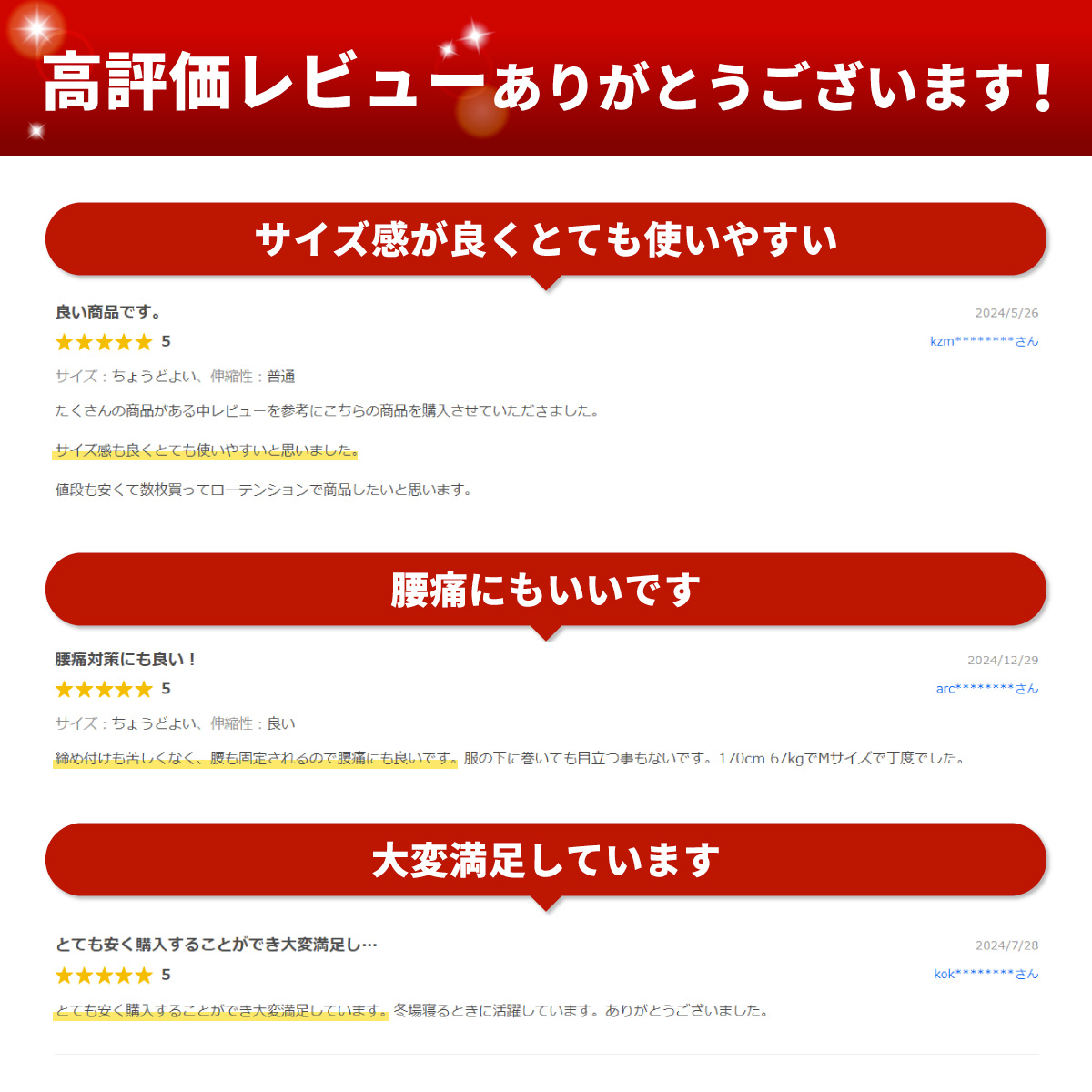 高評価レビューありがとうございます!

サイズ感が良くとても使いやすい

良い商品です。

2024/5/26

★★★★★ 5

kzm********さん

サイズ：ちょうどよい、伸縮性：普通

たくさんの商品がある中レビューを参考にこちらの商品を購入させていただきました。

サイズ感も良くとても使いやすいと思いました。

値段も安くて数枚買ってローテンションで商品したいと思います。

腰痛にもいいです

腰痛対策にも良い！

2024/12/29

★★★★★ 5

arc********さん

サイズ：ちょうどよい、伸縮性：良い

締め付けも苦しくなく、腰も固定されるので腰痛にも良いです。服の下に巻いても目立つ事もないです。170cm 67kgでMサイズで丁度でした。

大変満足しています

とても安く購入することができ大変満足し…

2024/7/28

★★★★★ 5

kok********さん

とても安く購入することができ大変満足しています。冬場寝るときに活躍しています。ありがとうございました。