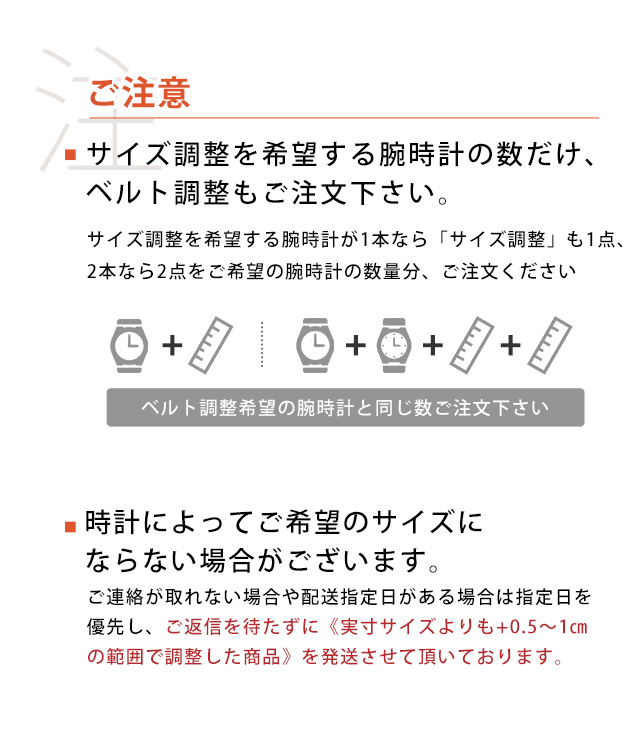 注

ご注意

■ サイズ調整を希望する腕時計の数だけ、ベルト調整もご注文下さい。

サイズ調整を希望する腕時計が1本なら「サイズ調整」も1点、2本なら2点をご希望の腕時計の数量分、ご注文ください

+ + + +

ベルト調整希望の腕時計と同じ数ご注文下さい

■ 時計によってご希望のサイズにならない場合がございます。

ご連絡が取れない場合や配送指定日がある場合は指定日を優先し、ご返信を待たずに《実寸サイズよりも+0.5～1㎝の範囲で調整した商品》を発送させて頂いております。