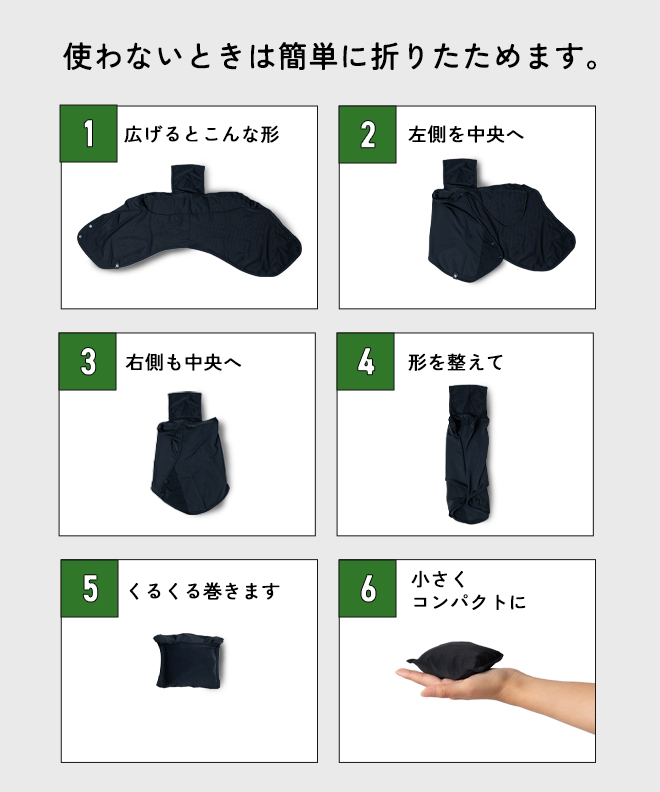 使わないときは簡単に折りたためます。

1 広げるとこんな形

2 左側を中央へ

3 右側も中央へ

4 形を整えて

5 くるくる巻きます

6 小さく
コンパクトに