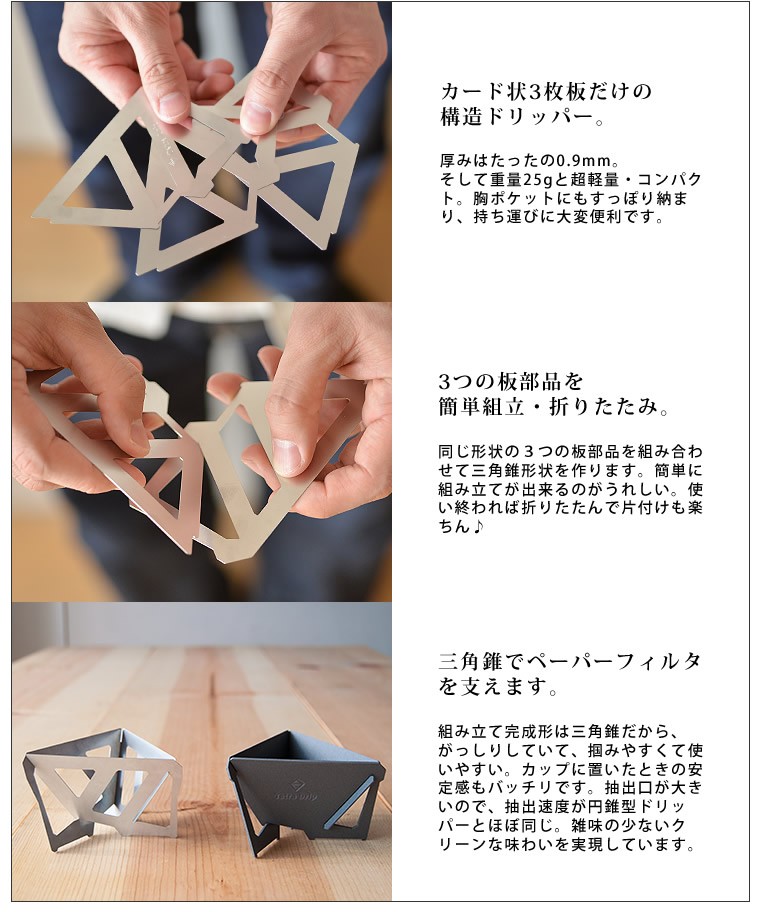 カード状3枚板だけの構造ドリッパー。

厚みはたったの0.9mm。そして重量25gと超軽量・コンパクト。胸ポケットにもすっぽり納まり、持ち運びに大変便利です。

3つの板部品を簡単組立・折りたたみ。

同じ形状の３つの板部品を組み合わせて三角錐形状を作ります。簡単に組み立てが出来るのがうれしい。使い終われば折りたたんで片付けも楽ちん♪

三角錐でペーパーフィルタを支えます。

組み立て完成形は三角錐だから、がっしりしていて、掴みやすくて使いやすい。カップに置いたときの安定感もバッチリです。抽出口が大きいので、抽出速度が円錐型ドリッパーとほぼ同じ。雑味の少ないクリーンな味わいを実現しています。