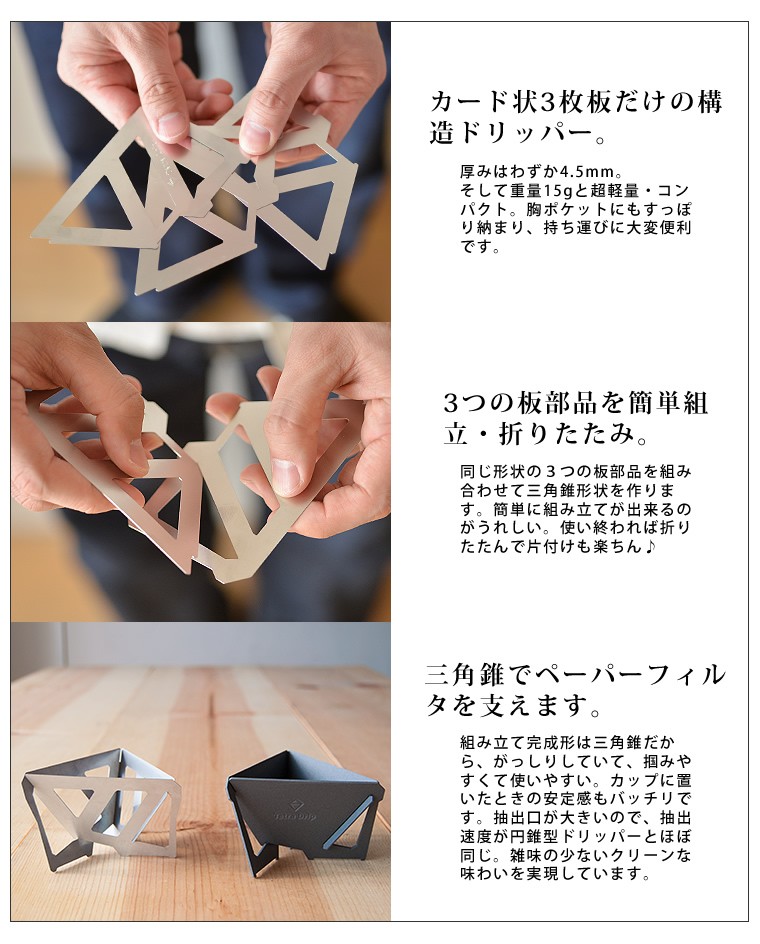 カード状3枚板だけの構造ドリッパー。

厚みはわずか4.5mm。そして重量15gと超軽量・コンパクト。胸ポケットにもすっぽり納まり、持ち運びに大変便利です。

3つの板部品を簡単組立・折りたたみ。

同じ形状の３つの板部品を組み合わせて三角錐形状を作ります。簡単に組み立てが出来るのがうれしい。使い終われば折りたたんで片付けも楽ちん♪

三角錐でペーパーフィルタを支えます。

組み立て完成形は三角錐だから、がっしりしていて、掴みやすくて使いやすい。カップに置いたときの安定感もバッチリです。抽出口が大きいので、抽出速度が円錐型ドリッパーとほぼ同じ。雑味の少ないクリーンな味わいを実現しています。

Tetra Drip