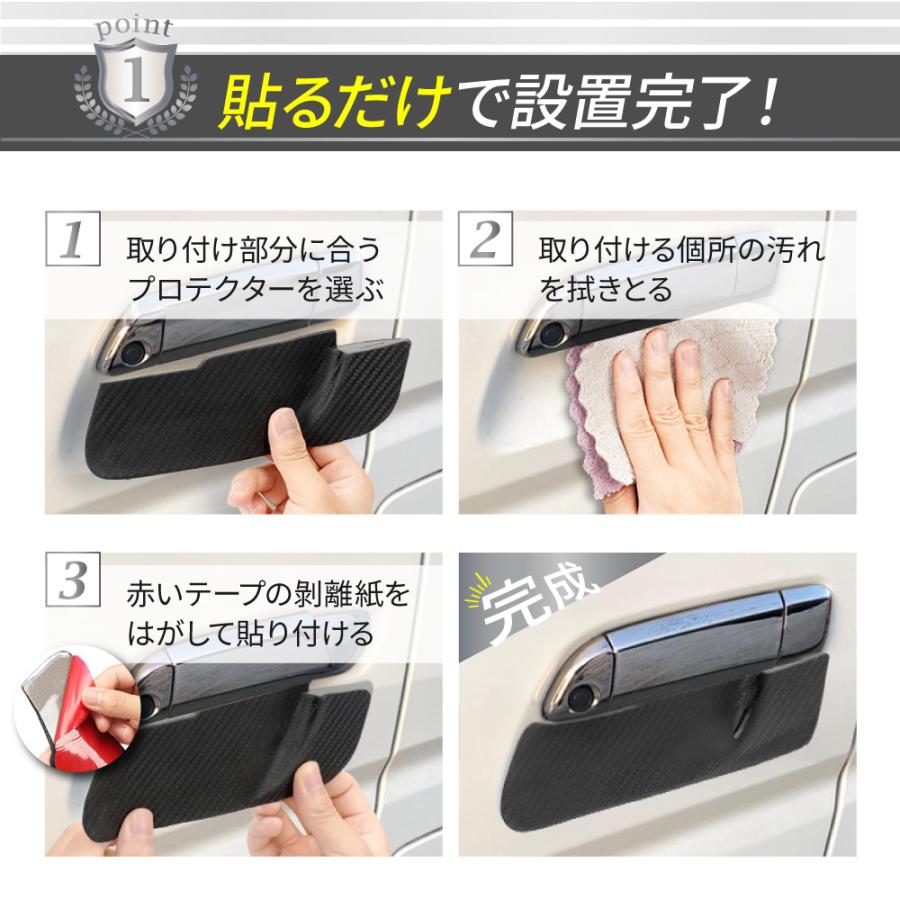 point 1

貼るだけで設置完了！

1
取り付け部分に合うプロテクターを選ぶ

2
取り付ける個所の汚れを拭きとる

3
赤いテープの剥離紙をはがして貼り付ける

完成