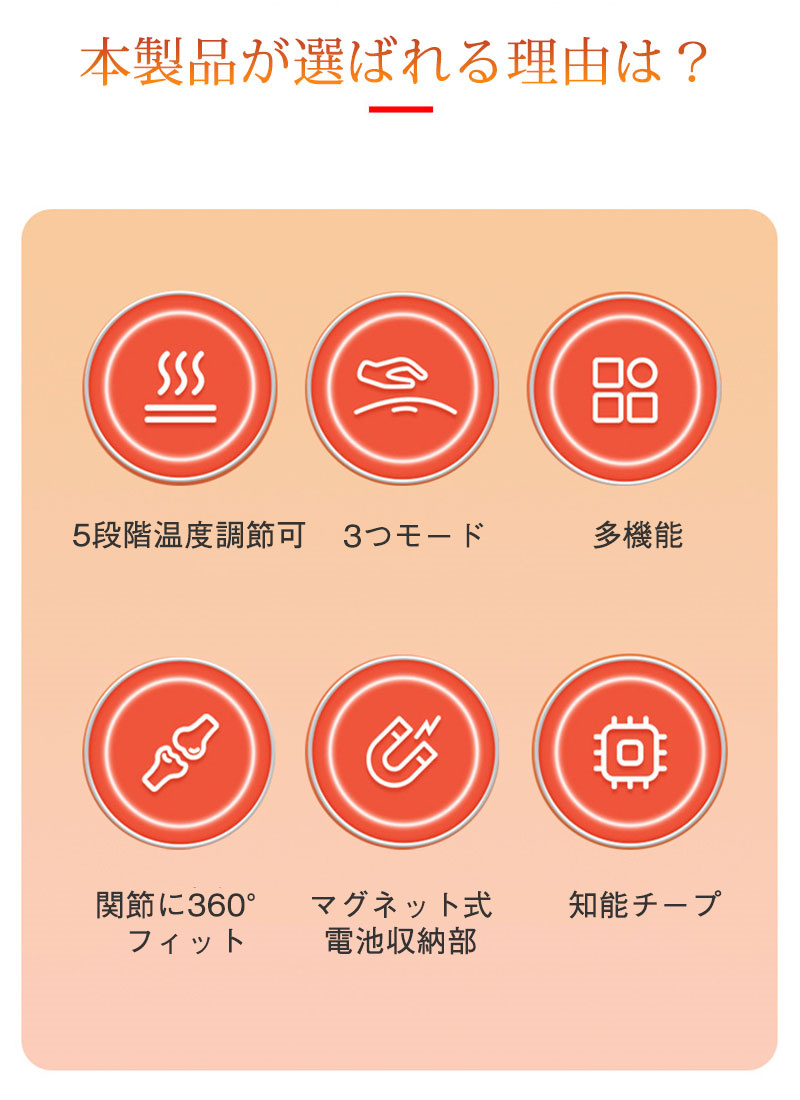 本製品が選ばれる理由は？

5段階温度調節可

3つモード

多機能

関節に360°
フィット

マグネット式
電池収納部

知能チープ