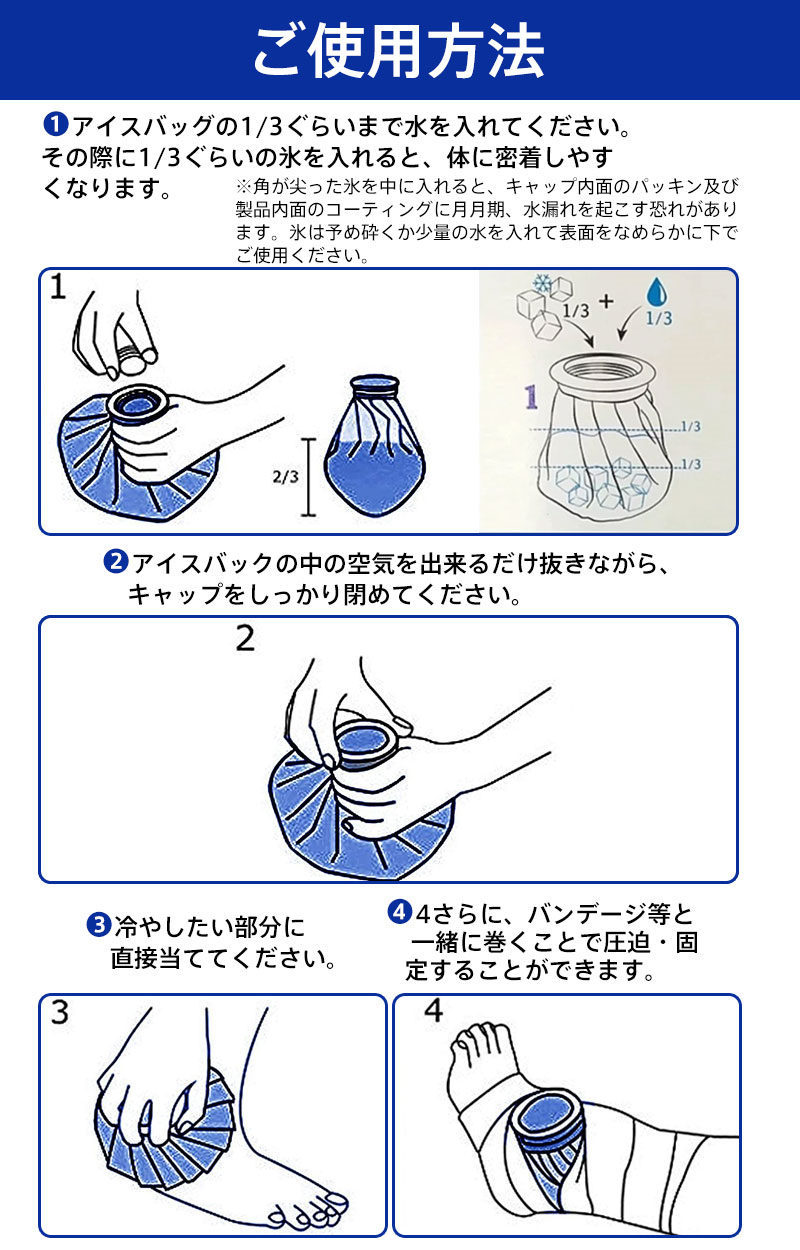 ご使用方法

❶アイスバッグの1/3ぐらいまで水を入れてください。その際に1/3ぐらいの氷を入れると、体に密着しやすくなります。

※角が尖った氷を中に入れると、キャップ内面のパッキン及び製品内面のコーティングに月月期、水漏れを起こす恐れがあります。氷は予め砕くか少量の水を入れて表面をなめらかに下でご使用ください。

1

2/3

1/3 + 1/3

1

1/3

1/3

❷アイスバックの中の空気を出来るだけ抜きながら、キャップをしっかり閉めてください。

2

❸冷やしたい部分に直接当ててください。

❹4さらに、バンデージ等と一緒に巻くことで圧迫・固定することができます。

3

4