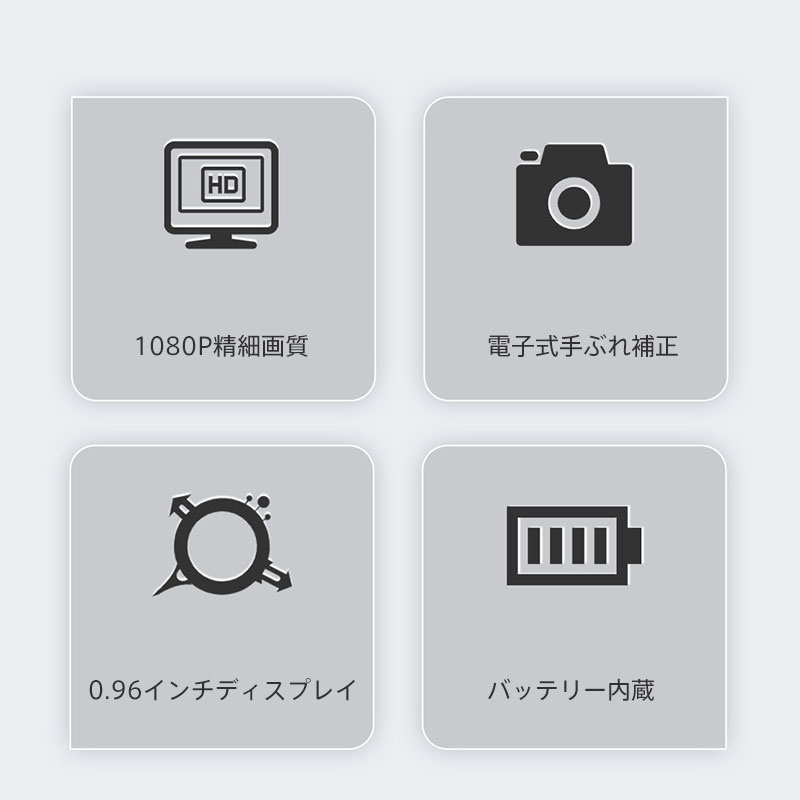 HD

1080P精細画質

電子式手ぶれ補正

0.96インチディスプレイ

バッテリー内蔵