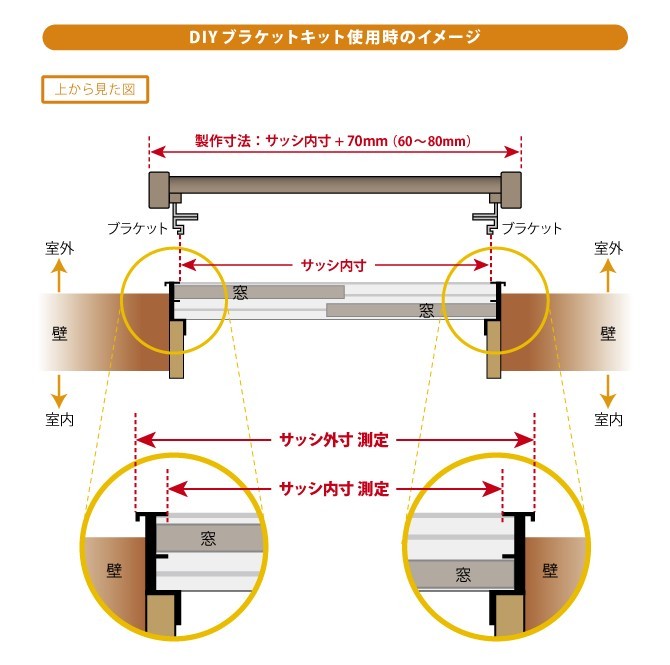 DIY ブラケットキット使用時のイメージ

上から見た図

製作寸法：サッシ内寸＋70mm（60〜80mm）

ブラケット

ブラケット

室外

室外

サッシ内寸

窓

窓

壁

壁

室内

室内

サッシ外寸 測定

サッシ内寸 測定

窓

壁

窓

壁