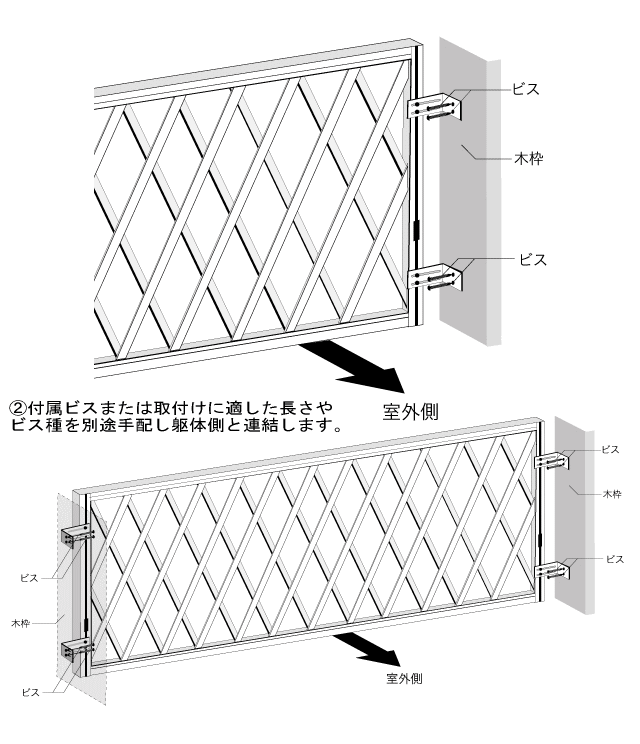 ビス

木枠

ビス

室外側

②付属ビスまたは取付けに適した長さやビス種を別途手配し躯体側と連結します。

ビス

木枠

ビス

ビス

木枠

ビス

室外側