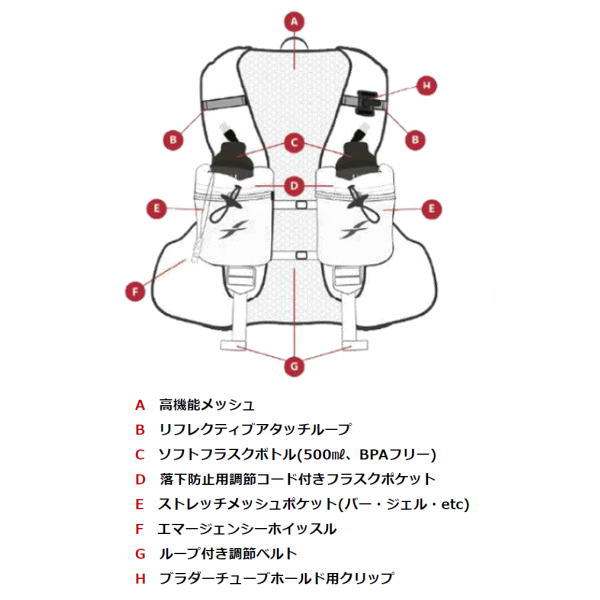 A

H

B

B

C

D

E

E

F

G

A　高機能メッシュ
B　リフレクティブアタッチループ
C　ソフトフラスクボトル(500㎖、BPAフリー)
D　落下防止用調節コード付きフラスクポケット
E　ストレッチメッシュポケット(バー・ジェル・etc)
F　エマージェンシーホイッスル
G　ループ付き調節ベルト
H　ブラダーチューブホールド用クリップ