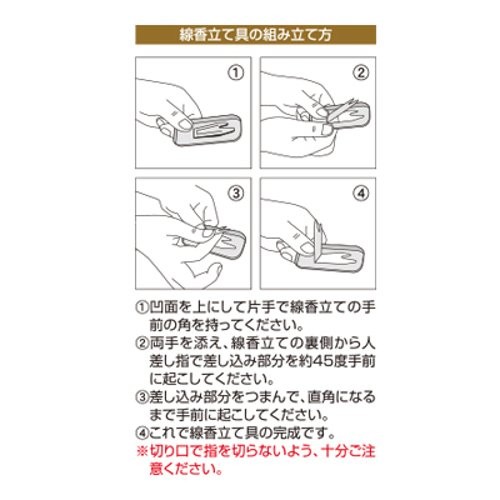 線香立て具の組み立て方

①

②

③

④

①凹面を上にして片手で線香立ての手前の角を持ってください。
②両手を添え、線香立ての裏側から人差し指で差し込み部分を約45度手前に起こしてください。
③差し込み部分をつまんで、直角になるまで手前に起こしてください。
④これで線香立て具の完成です。
※切り口で指を切らないよう、十分ご注意ください。