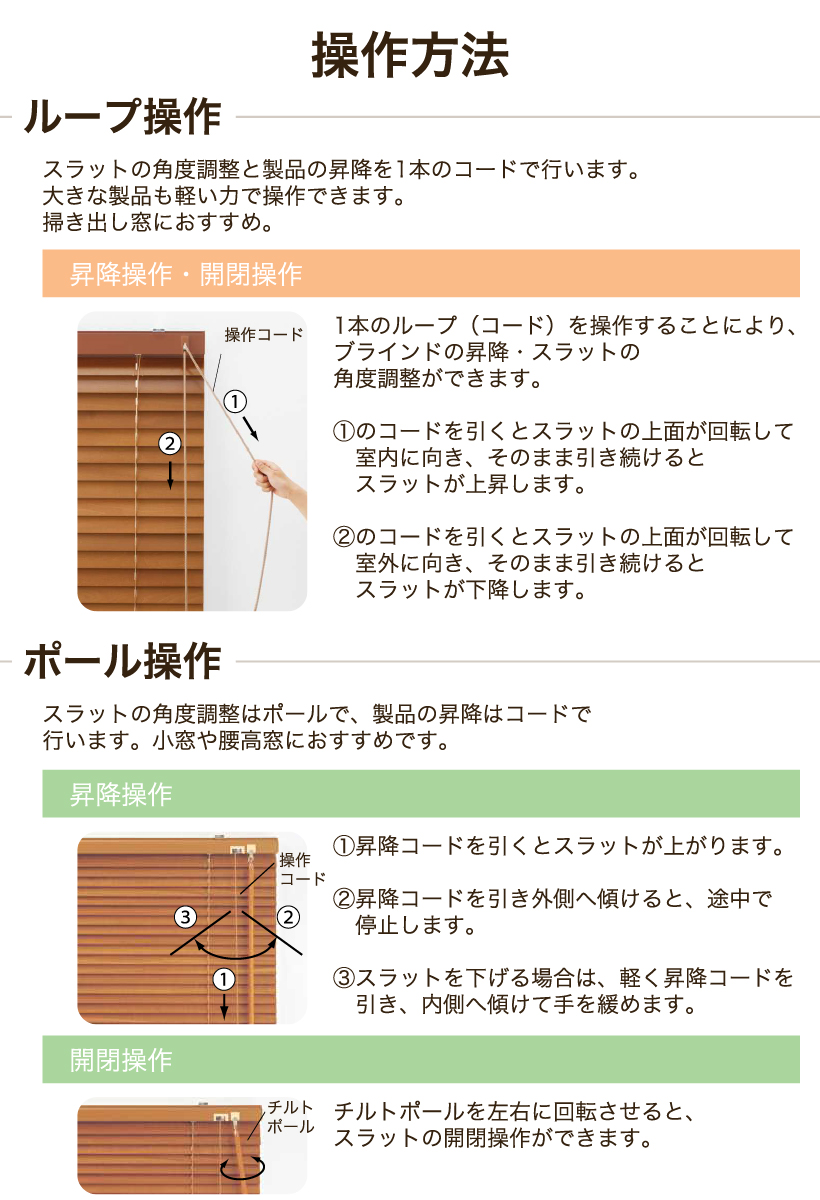 操作方法

ループ操作

スラットの角度調整と製品の昇降を1本のコードで行います。
大きな製品も軽い力で操作できます。
掃き出し窓におすすめ。

昇降操作・開閉操作

操作コード
①
②

1本のループ（コード）を操作することにより、ブラインドの昇降・スラットの角度調整ができます。

①のコードを引くとスラットの上面が回転して室内に向き、そのまま引き続けるとスラットが上昇します。

②のコードを引くとスラットの上面が回転して室外に向き、そのまま引き続けるとスラットが下降します。

ポール操作

スラットの角度調整はポールで、製品の昇降はコードで行います。小窓や腰高窓におすすめです。

昇降操作

操作コード
③
②
①

①昇降コードを引くとスラットが上がります。

②昇降コードを引き外側へ傾けると、途中で停止します。

③スラットを下げる場合は、軽く昇降コードを引き、内側へ傾けて手を緩めます。

開閉操作

チルトポール

チルトポールを左右に回転させると、スラットの開閉操作ができます。