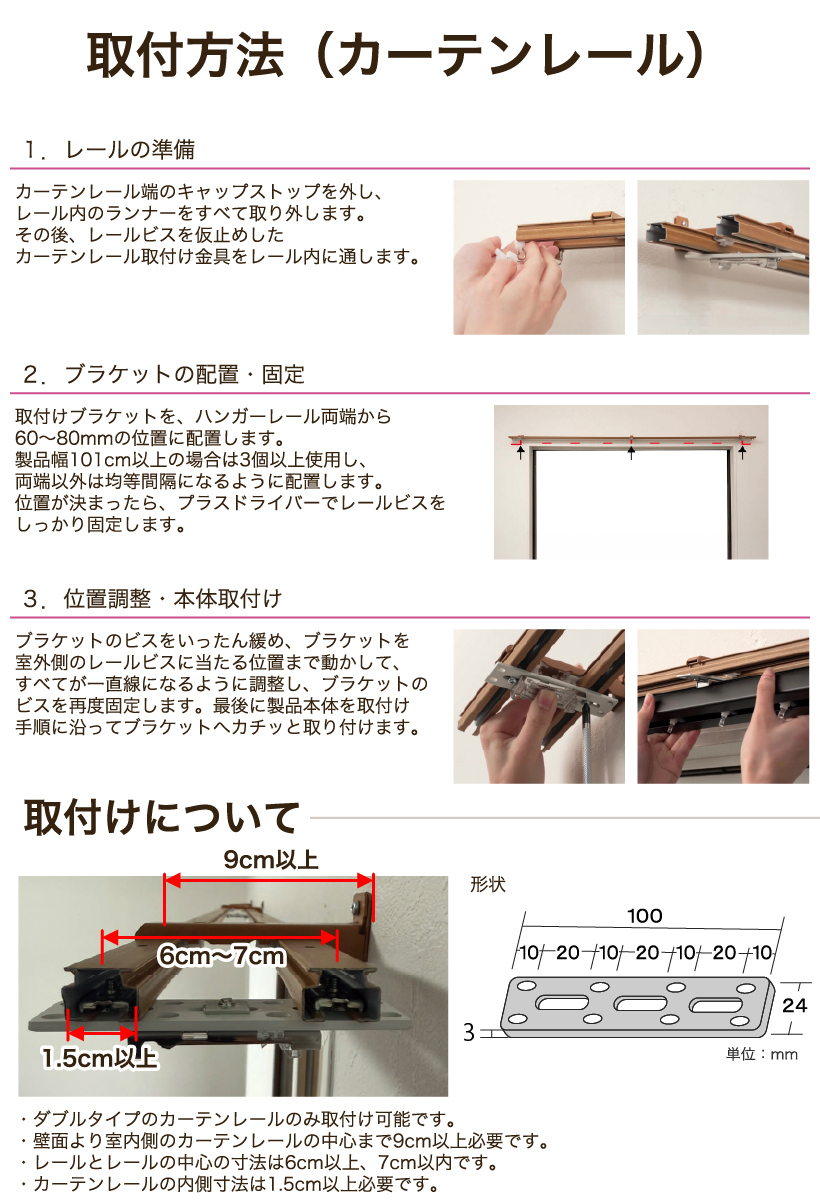 取付方法（カーテンレール）

1．レールの準備

カーテンレール端のキャップストップを外し、レール内のランナーをすべて取り外します。その後、レールビスを仮止めしたカーテンレール取付け金具をレール内に通します。

2．ブラケットの配置・固定

取付けブラケットを、ハンガーレール両端から60〜80mmの位置に配置します。製品幅101cm以上の場合は3個以上使用し、両端以外は均等間隔になるように配置します。位置が決まったら、プラスドライバーでレールビスをしっかり固定します。

3．位置調整・本体取付け

ブラケットのビスをいったん緩め、ブラケットを室外側のレールビスに当たる位置まで動かして、すべてが一直線になるように調整し、ブラケットのビスを再度固定します。最後に製品本体を取付け手順に沿ってブラケットへカチッと取り付けます。

取付けについて

9cm以上
6cm〜7cm
1.5cm以上

形状
100
10 20 10 20 10 20 10
24
3
単位：mm

・ダブルタイプのカーテンレールのみ取付け可能です。
・壁面より室内側のカーテンレールの中心まで9cm以上必要です。
・レールとレールの中心の寸法は6cm以上、7cm以内です。
・カーテンレールの内側寸法は1.5cm以上必要です。