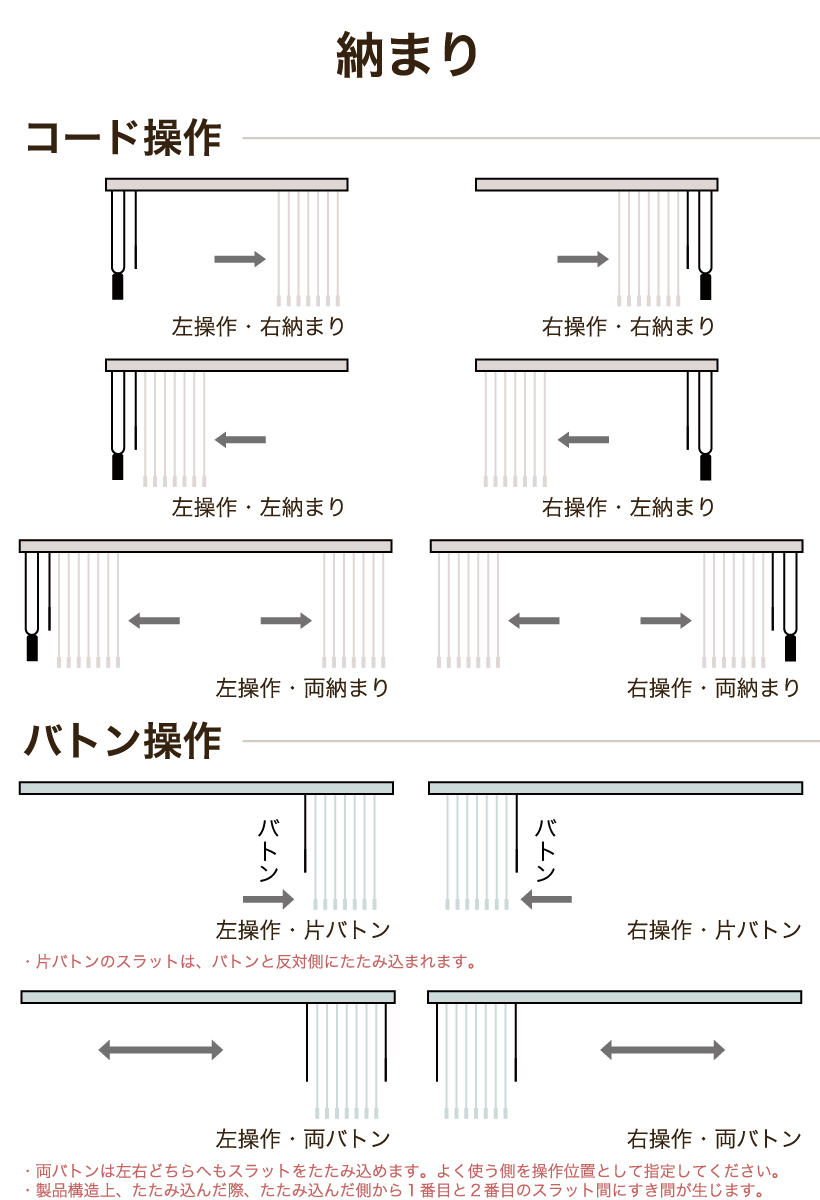 納まり

コード操作

左操作・右納まり

右操作・右納まり

左操作・左納まり

右操作・左納まり

左操作・両納まり

右操作・両納まり

バトン操作

バトン

バトン

左操作・片バトン

右操作・片バトン

・片バトンのスラットは、バトンと反対側にたたみ込まれます。

左操作・両バトン

右操作・両バトン

・両バトンは左右どちらへもスラットをたたみ込めます。よく使う側を操作位置として指定してください。
・製品構造上、たたみ込んだ際、たたみ込んだ側から１番目と２番目のスラット間にすき間が生じます。