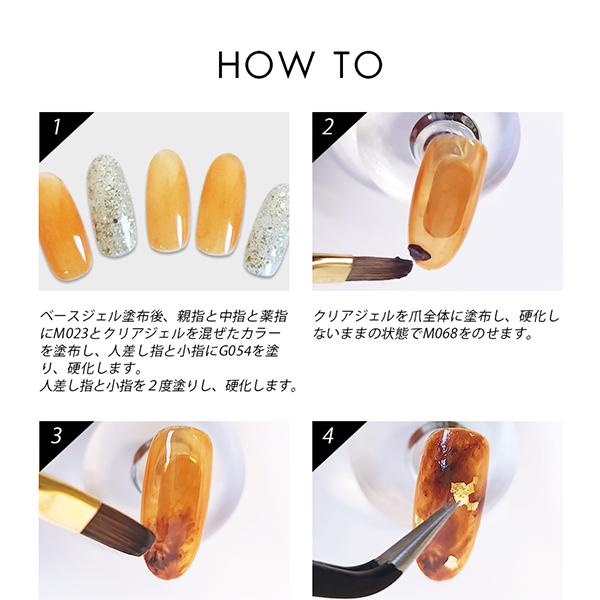 HOW TO

1

ベースジェル塗布後、親指と中指と薬指にM023とクリアジェルを混ぜたカラーを塗布し、人差し指と小指にG054を塗り、硬化します。
人差し指と小指を２度塗りし、硬化します。

2

クリアジェルを爪全体に塗布し、硬化しないままの状態でM068をのせます。

3

4