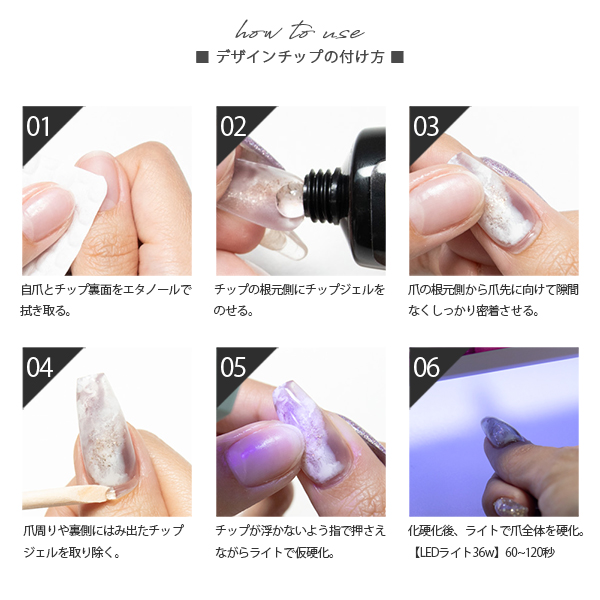 how to use
■ デザインチップの付け方 ■

01
自爪とチップ裏面をエタノールで拭き取る。

02
チップの根元側にチップジェルをのせる。

03
爪の根元側から爪先に向けて隙間なくしっかり密着させる。

04
爪周りや裏側にはみ出たチップジェルを取り除く。

05
チップが浮かないよう指で押さえながらライトで仮硬化。

06
化硬化後、ライトで爪全体を硬化。
【LEDライト36w】60~120秒