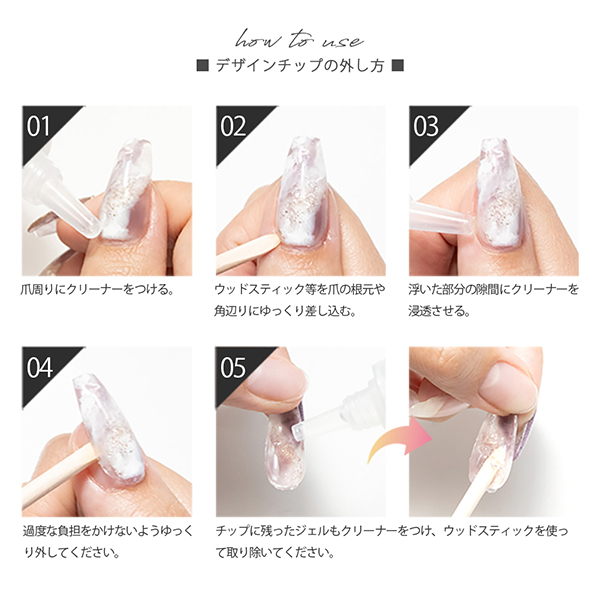 how to use

■ デザインチップの外し方 ■

01

爪周りにクリーナーをつける。

02

ウッドスティック等を爪の根元や角辺りにゆっくり差し込む。

03

浮いた部分の隙間にクリーナーを浸透させる。

04

過度な負担をかけないようゆっくり外してください。

05

チップに残ったジェルもクリーナーをつけ、ウッドスティックを使って取り除いてください。