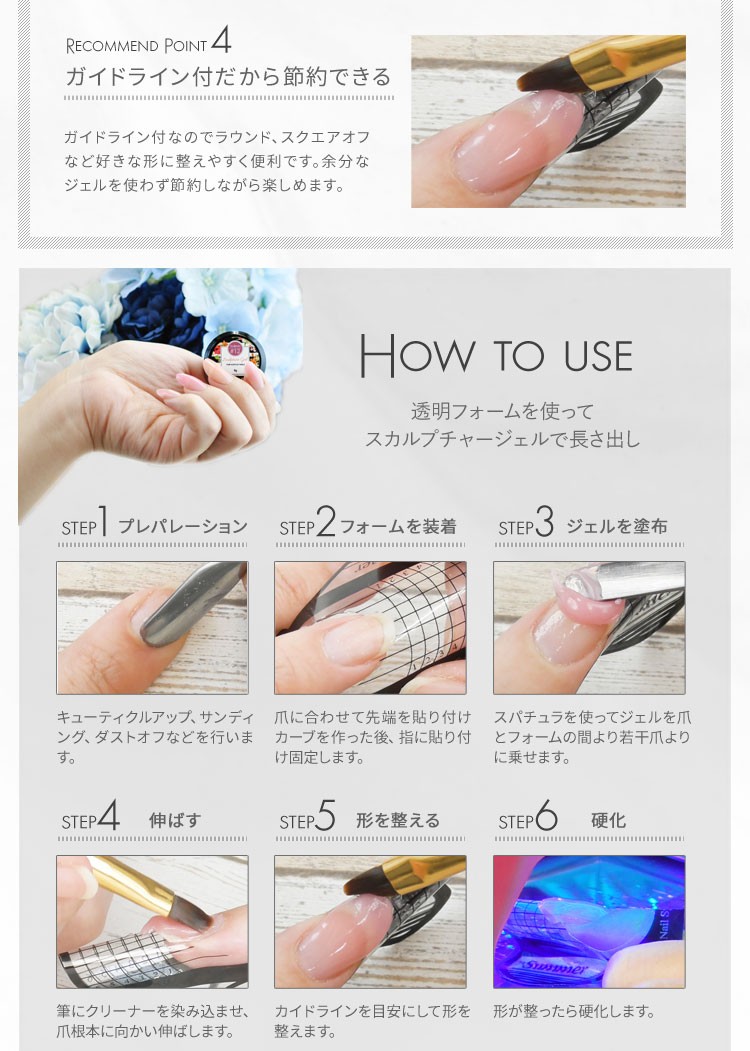 RECOMMEND POINT 4
ガイドライン付だから節約できる

ガイドライン付なのでラウンド、スクエアオフなど好きな形に整えやすく便利です。余分なジェルを使わず節約しながら楽しめます。

HOW TO USE
透明フォームを使って
スカルプチャージェルで長さ出し

STEP1 プレパレーション
キューティクルアップ、サンディング、ダストオフなどを行います。

STEP2 フォームを装着
爪に合わせて先端を貼り付けカーブを作った後、指に貼り付け固定します。

STEP3 ジェルを塗布
スパチュラを使ってジェルを爪とフォームの間より若干爪よりに乗せます。

STEP4 伸ばす
筆にクリーナーを染み込ませ、爪根本に向かい伸ばします。

STEP5 形を整える
カイドラインを目安にして形を整えます。

STEP6 硬化
形が整ったら硬化します。