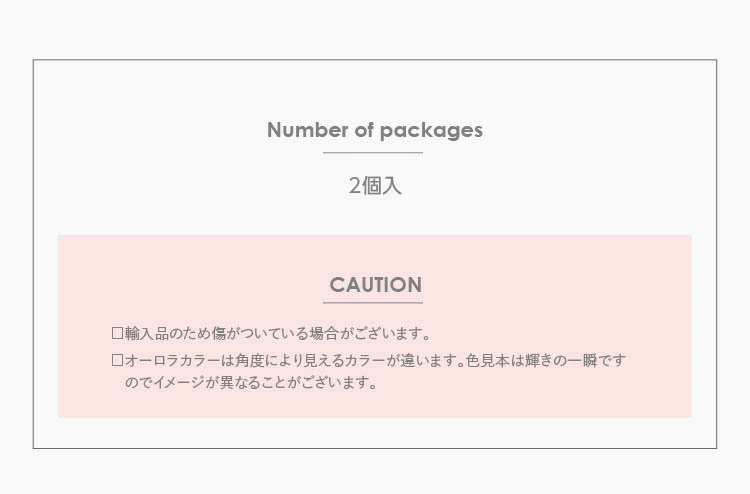 Number of packages

2個入

CAUTION

□輸入品のため傷がついている場合がございます。

□オーロラカラーは角度により見えるカラーが違います。色見本は輝きの一瞬ですのでイメージが異なることがございます。