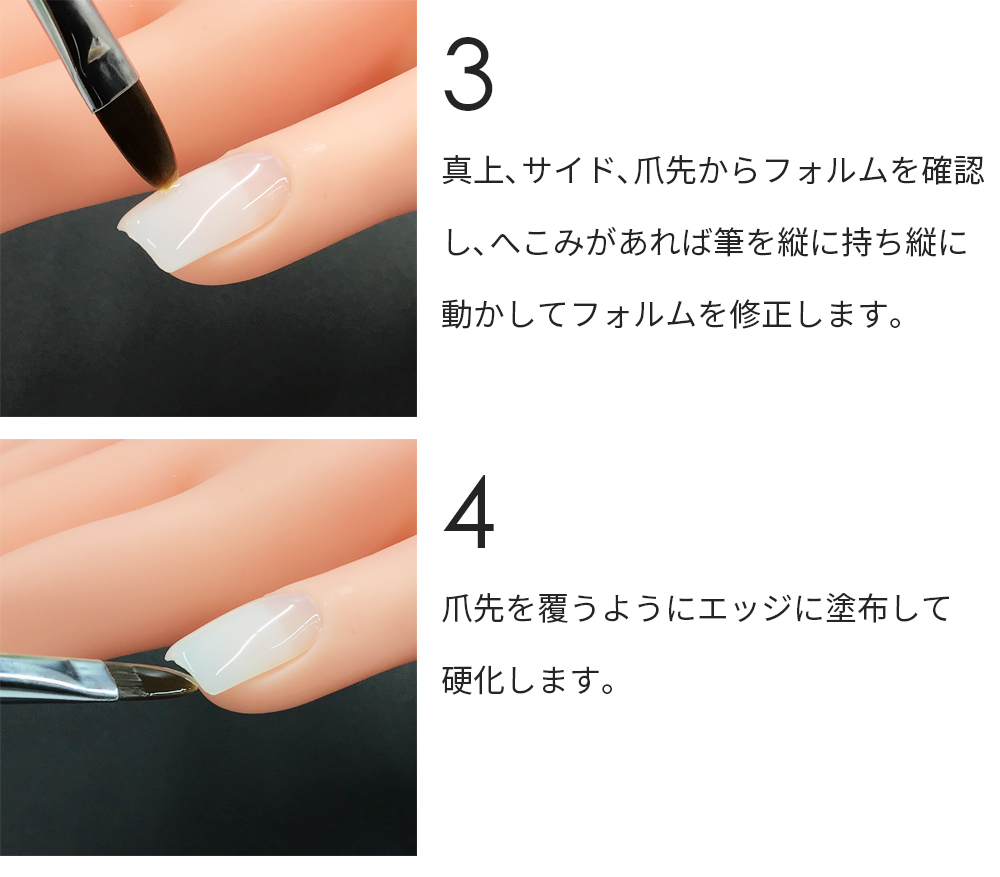 3

真上、サイド、爪先からフォルムを確認し、へこみがあれば筆を縦に持ち縦に動かしてフォルムを修正します。

4

爪先を覆うようにエッジに塗布して硬化します。