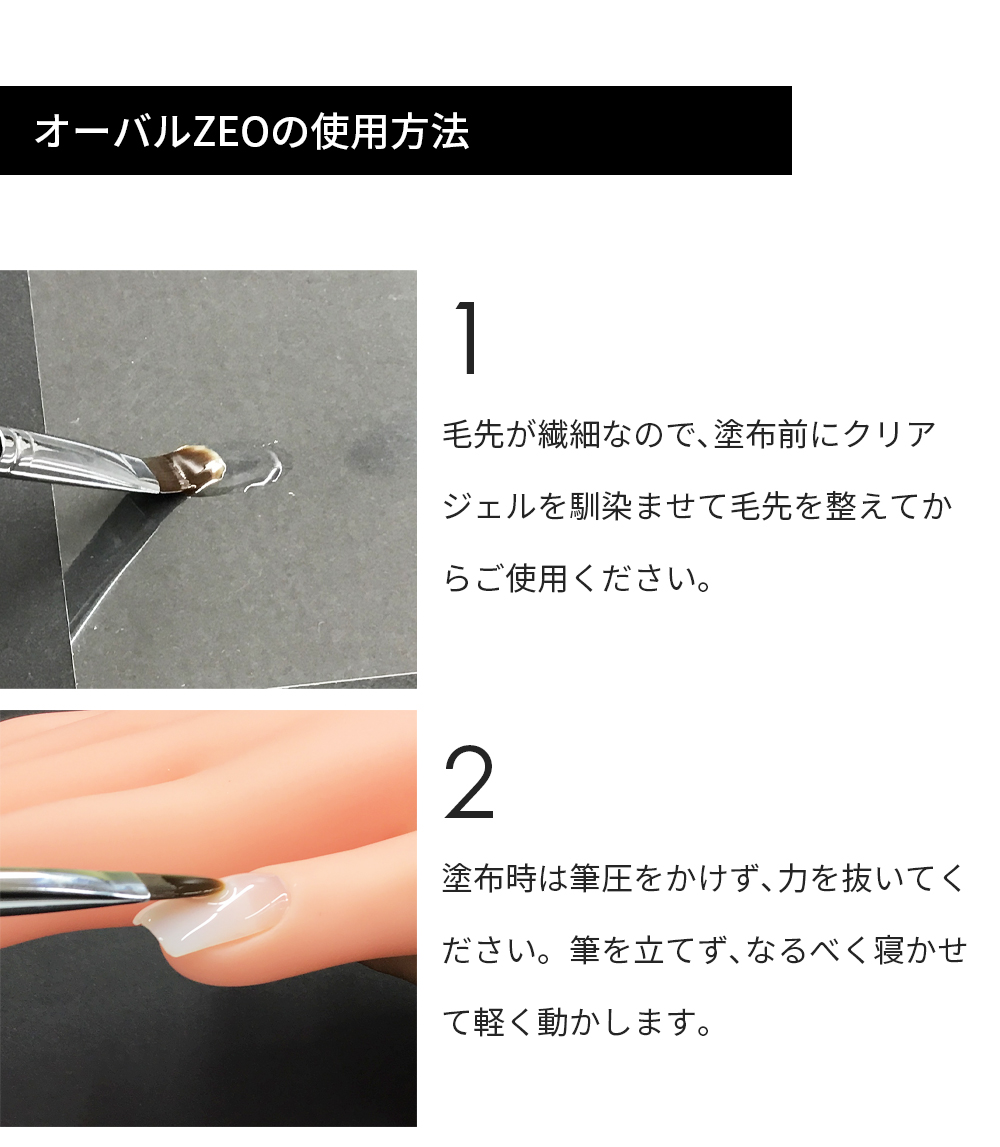 オーバルZEOの使用方法

1

毛先が繊細なので、塗布前にクリアジェルを馴染ませて毛先を整えてからご使用ください。

2

塗布時は筆圧をかけず、力を抜いてください。筆を立てず、なるべく寝かせて軽く動かします。