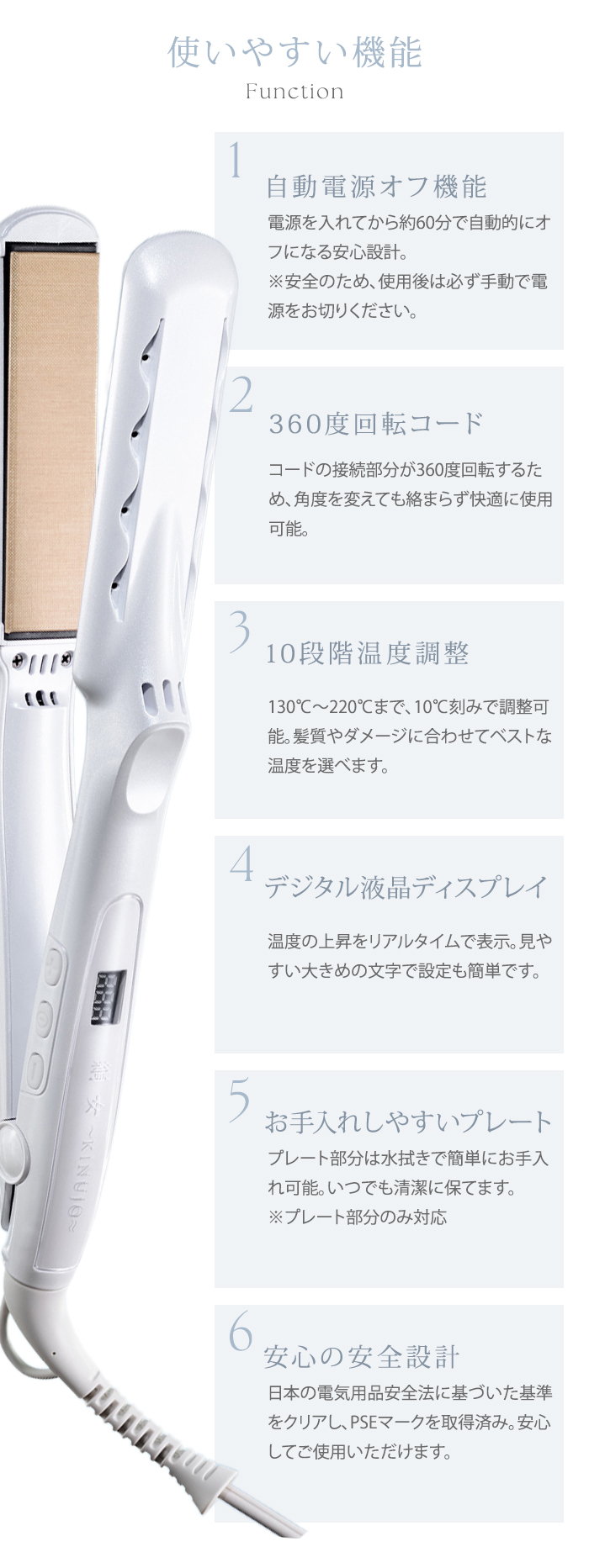 使いやすい機能
Function

1
自動電源オフ機能
電源を入れてから約60分で自動的にオフになる安心設計。
※安全のため、使用後は必ず手動で電源をお切りください。

2
360度回転コード
コードの接続部分が360度回転するため、角度を変えても絡まらず快適に使用可能。

3
10段階温度調整
130℃～220℃まで、10℃刻みで調整可能。髪質やダメージに合わせてベストな温度を選べます。

4
デジタル液晶ディスプレイ
温度の上昇をリアルタイムで表示。見やすい大きめの文字で設定も簡単です。

5
お手入れしやすいプレート
プレート部分は水拭きで簡単にお手入れ可能。いつでも清潔に保てます。
※プレート部分のみ対応

6
安心の安全設計
日本の電気用品安全法に基づいた基準をクリアし、PSEマークを取得済み。安心してご使用いただけます。

絹女 ~KINUJO~