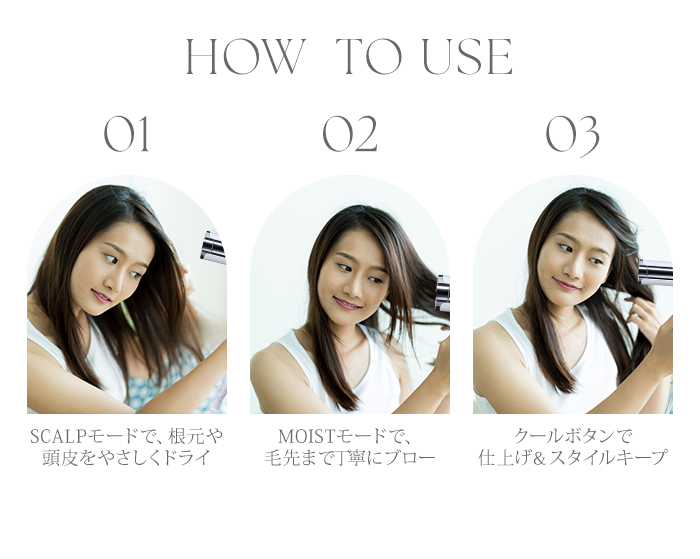 HOW TO USE

01

SCALPモードで、根元や頭皮をやさしくドライ

02

MOISTモードで、毛先まで丁寧にブロー

03

クールボタンで仕上げ＆スタイルキープ