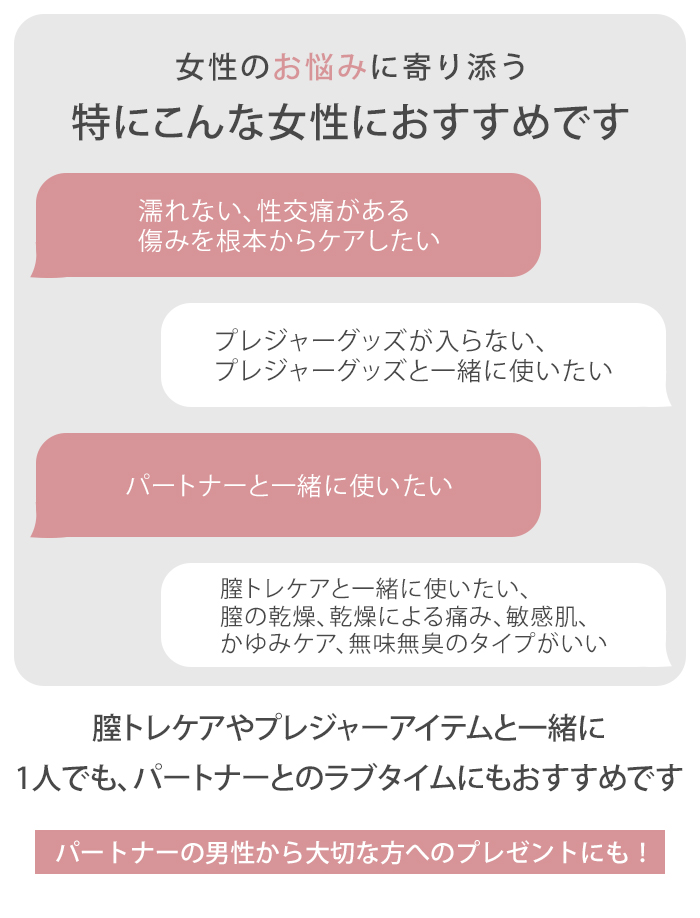 女性のお悩みに寄り添う

特にこんな女性におすすめです

濡れない、性交痛がある
傷みを根本からケアしたい

プレジャーグッズが入らない、
プレジャーグッズと一緒に使いたい

パートナーと一緒に使いたい

膣トレケアと一緒に使いたい、
膣の乾燥、乾燥による痛み、敏感肌、
かゆみケア、無味無臭のタイプがいい

膣トレケアやプレジャーアイテムと一緒に
1人でも、パートナーとのラブタイムにもおすすめです

パートナーの男性から大切な方へのプレゼントにも！