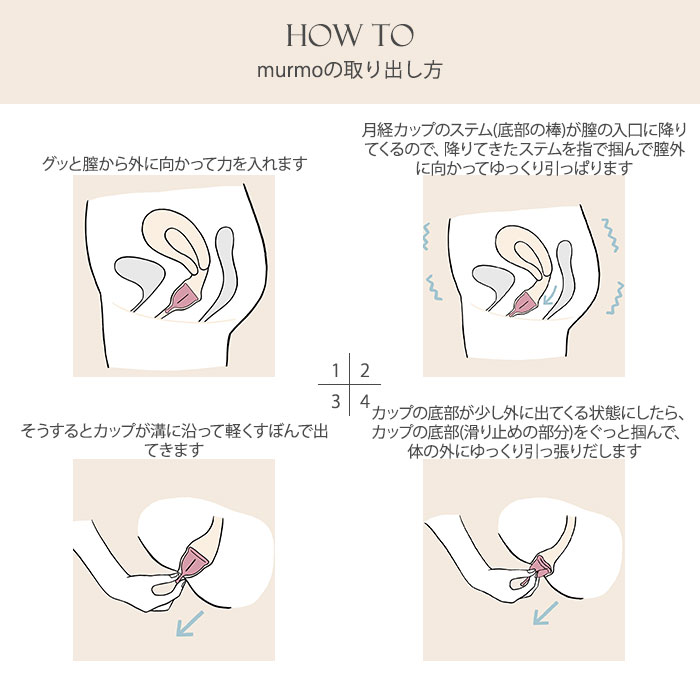 HOW TO
murmoの取り出し方

グッと膣から外に向かって力を入れます

月経カップのステム(底部の棒)が膣の入口に降りてくるので、降りてきたステムを指で掴んで膣外に向かってゆっくり引っぱります

1 2
3 4

そうするとカップが溝に沿って軽くすぼんで出てきます

カップの底部が少し外に出てくる状態にしたら、カップの底部(滑り止めの部分)をぐっと掴んで、体の外にゆっくり引っ張りだします